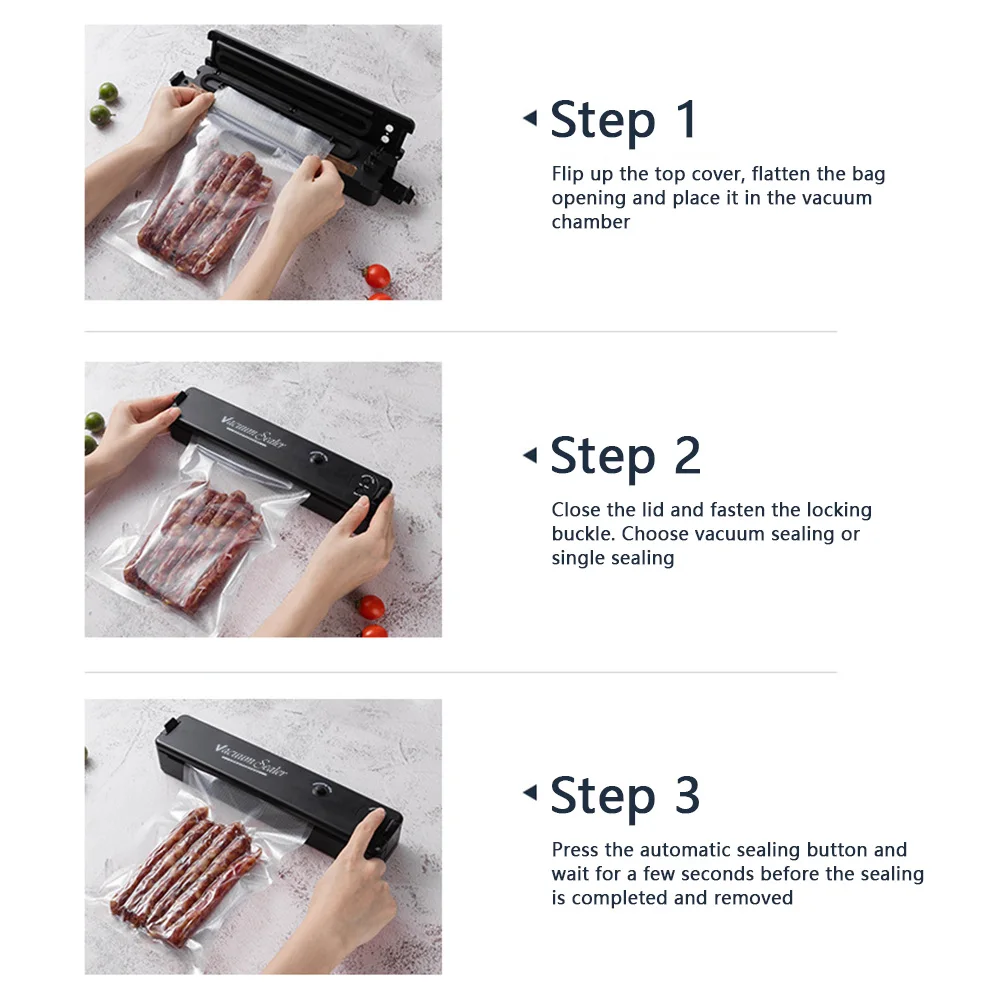 Step 1
Flip up the top cover, flatten the bag opening and place it in the vacuum chamber

Vacuum Sealer

Step 2
Close the lid and fasten the locking buckle. Choose vacuum sealing or single sealing

Vacuum Sealer

Step 3
Press the automatic sealing button and wait for a few seconds before the sealing is completed and removed