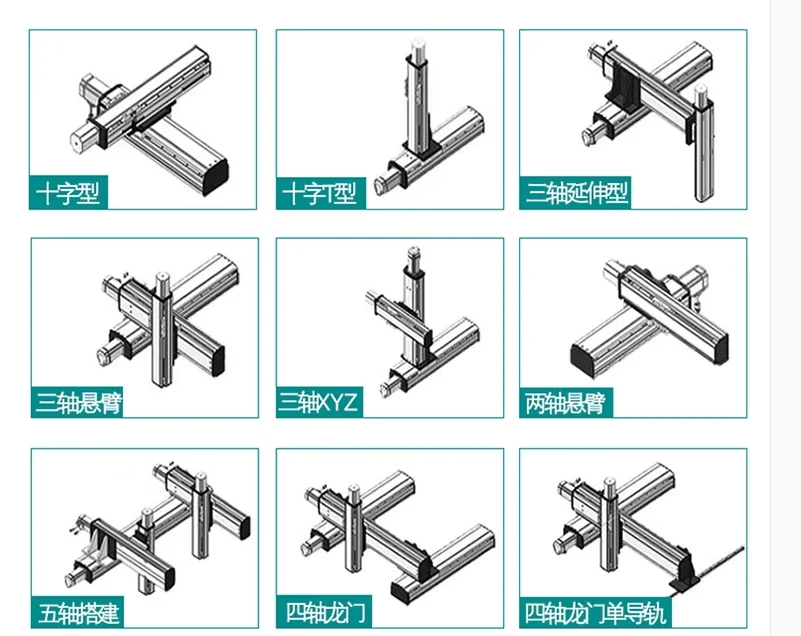 十字型

十字T型

三轴延伸型

三轴悬臂

三轴XYZ

两轴悬臂

五轴搭建

四轴龙门

四轴龙门单导轨