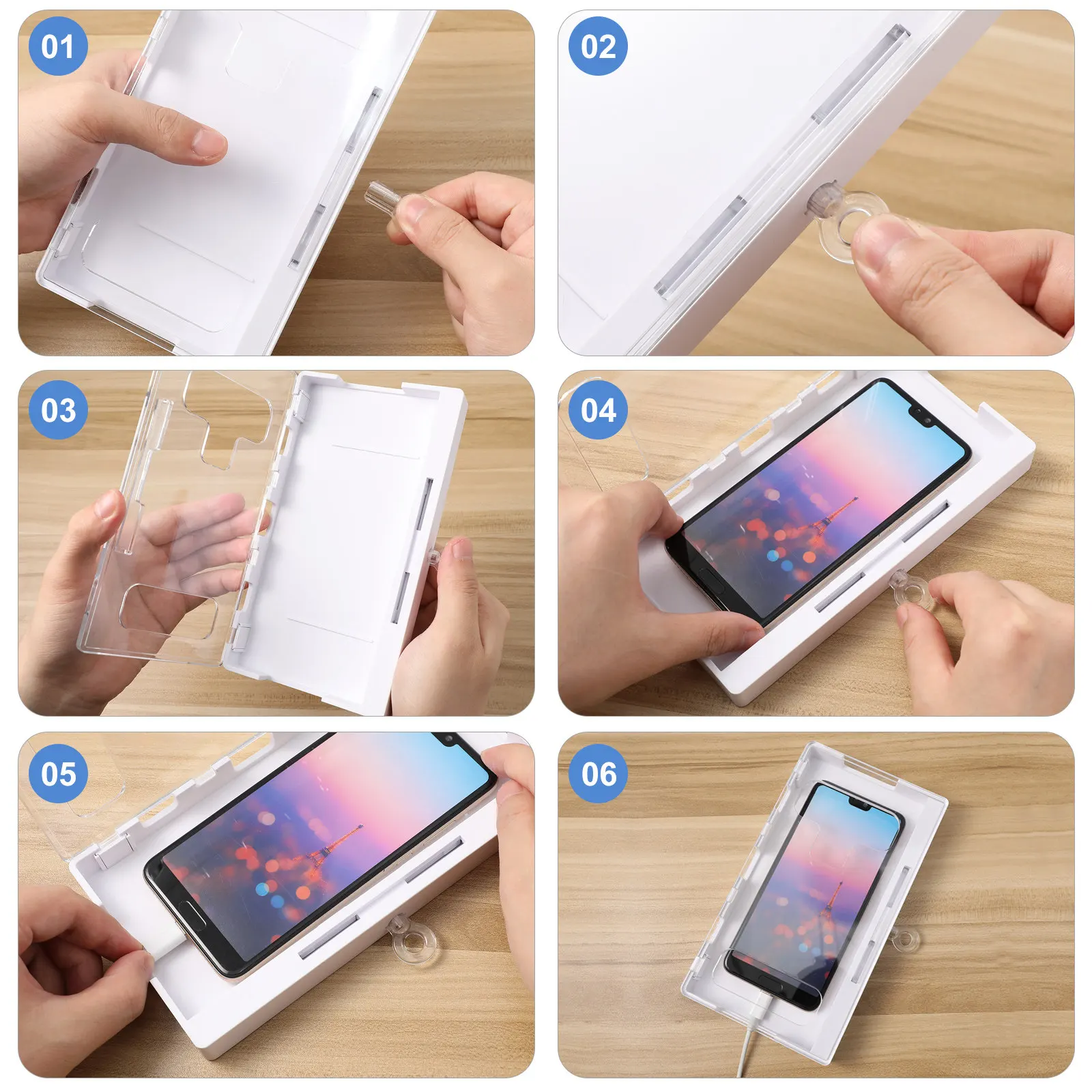 01

02

03

04

05

06