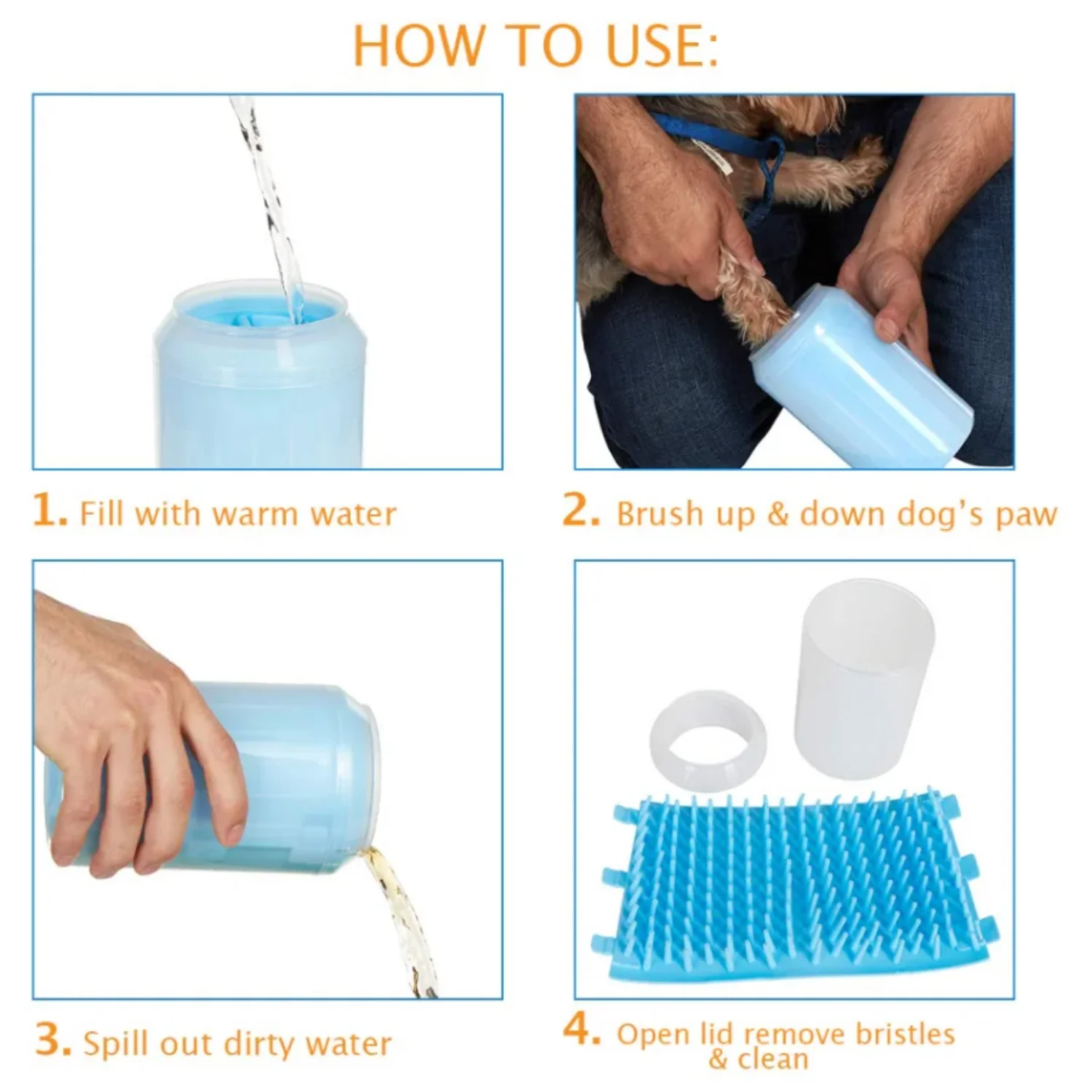 HOW TO USE:

1. Fill with warm water

2. Brush up & down dog's paw

3. Spill out dirty water

4. Open lid remove bristles & clean