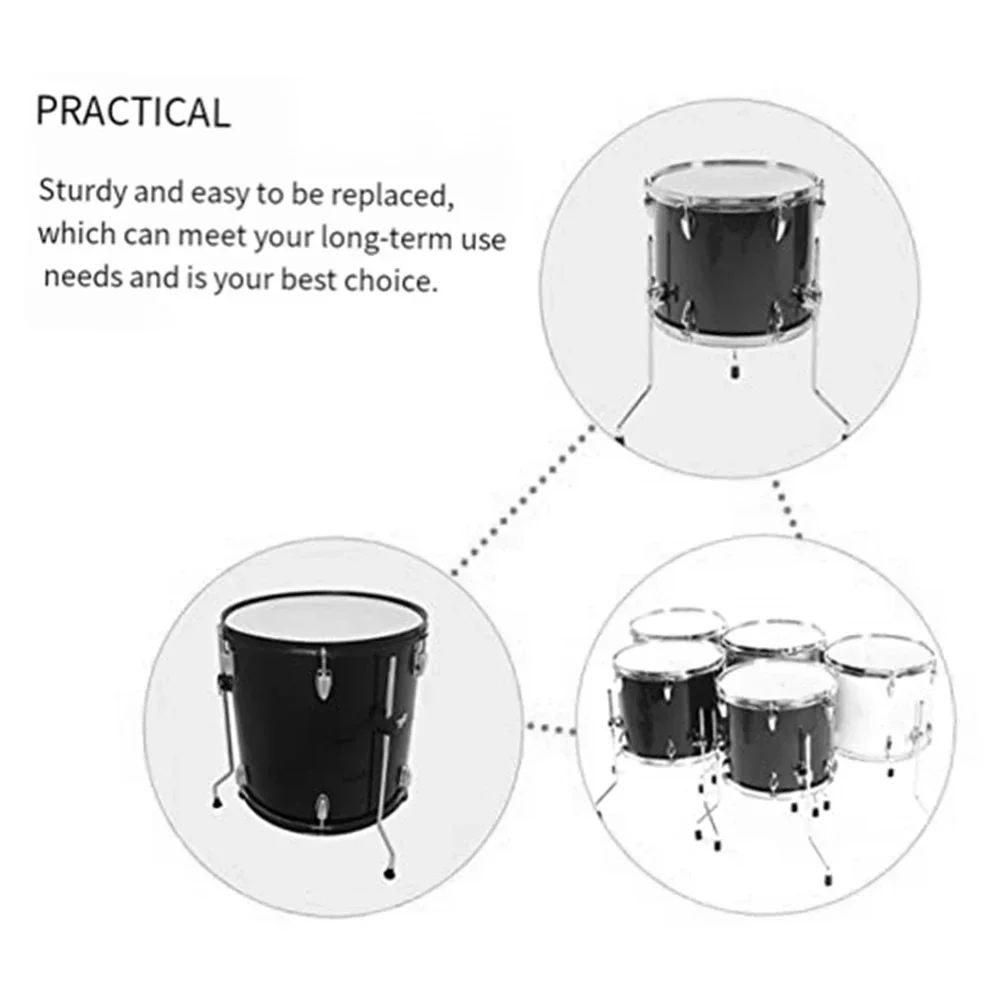 PRACTICAL

Sturdy and easy to be replaced, which can meet your long-term use needs and is your best choice.