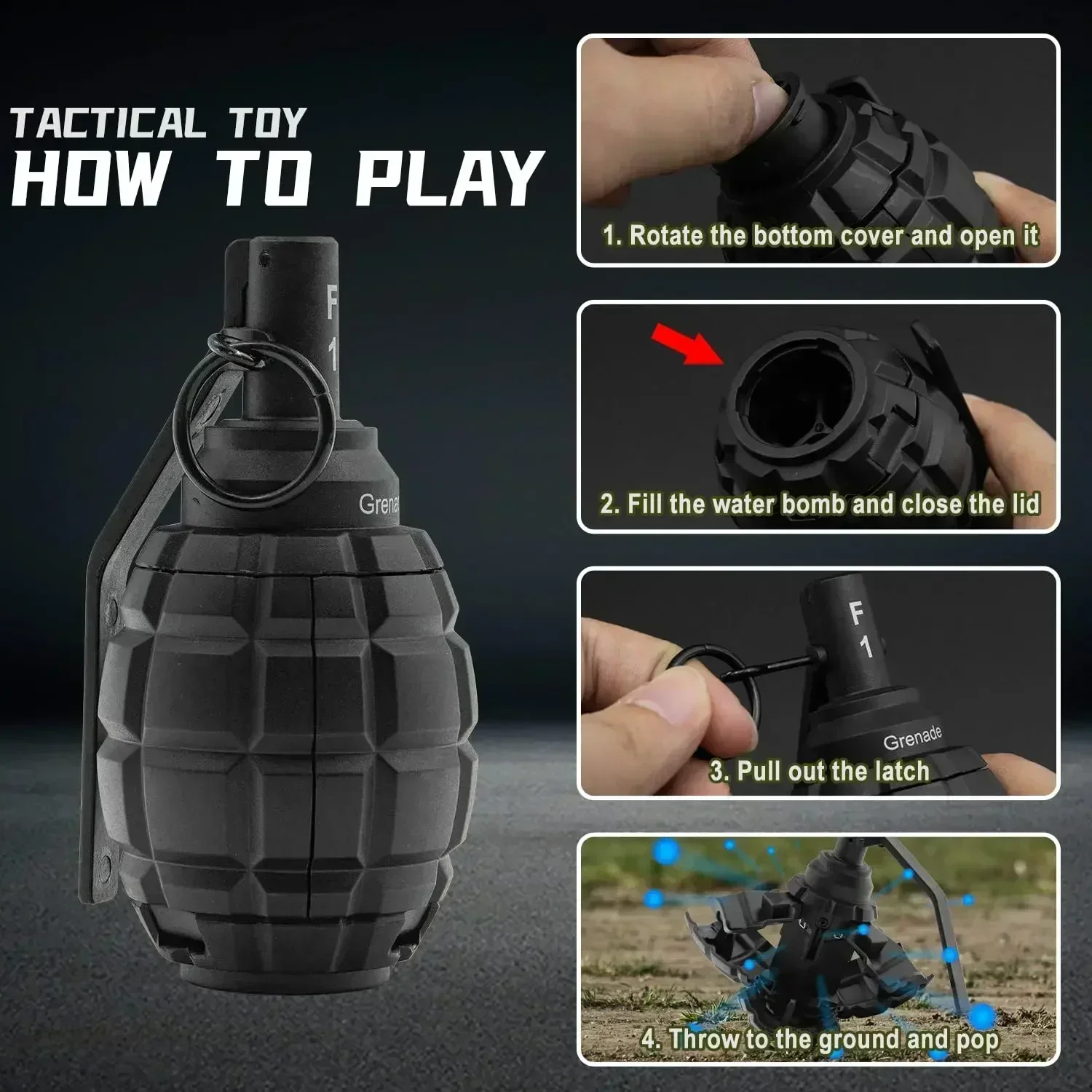 TACTICAL TOY
HOW TO PLAY

F
1

Grena

1. Rotate the bottom cover and open it

2. Fill the water bomb and close the lid

F
1
Grenade
3. Pull out the latch

4. Throw to the ground and pop