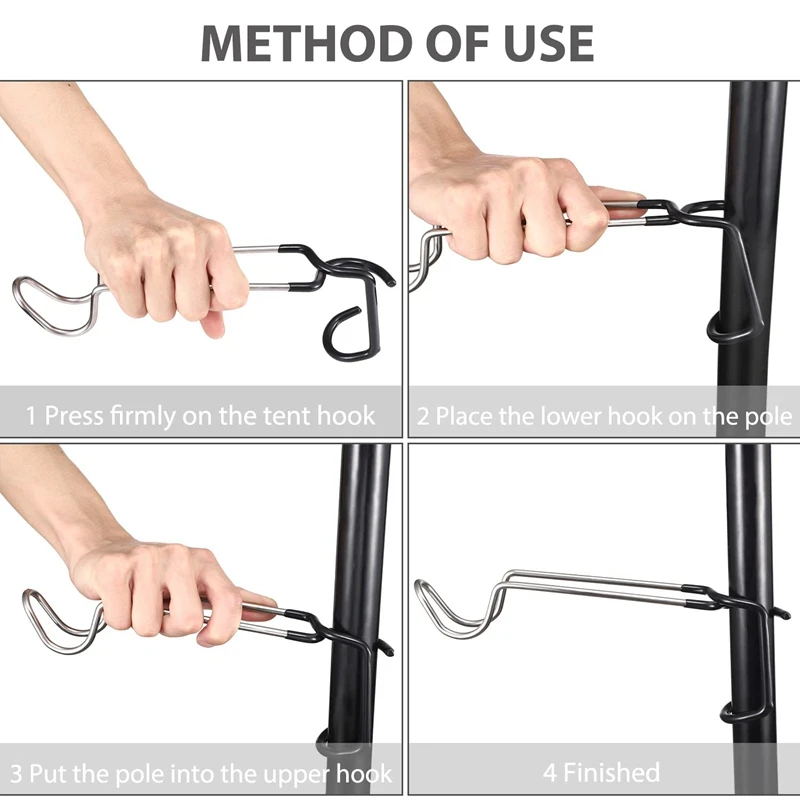 METHOD OF USE

1 Press firmly on the tent hook

2 Place the lower hook on the pole

3 Put the pole into the upper hook

4 Finished