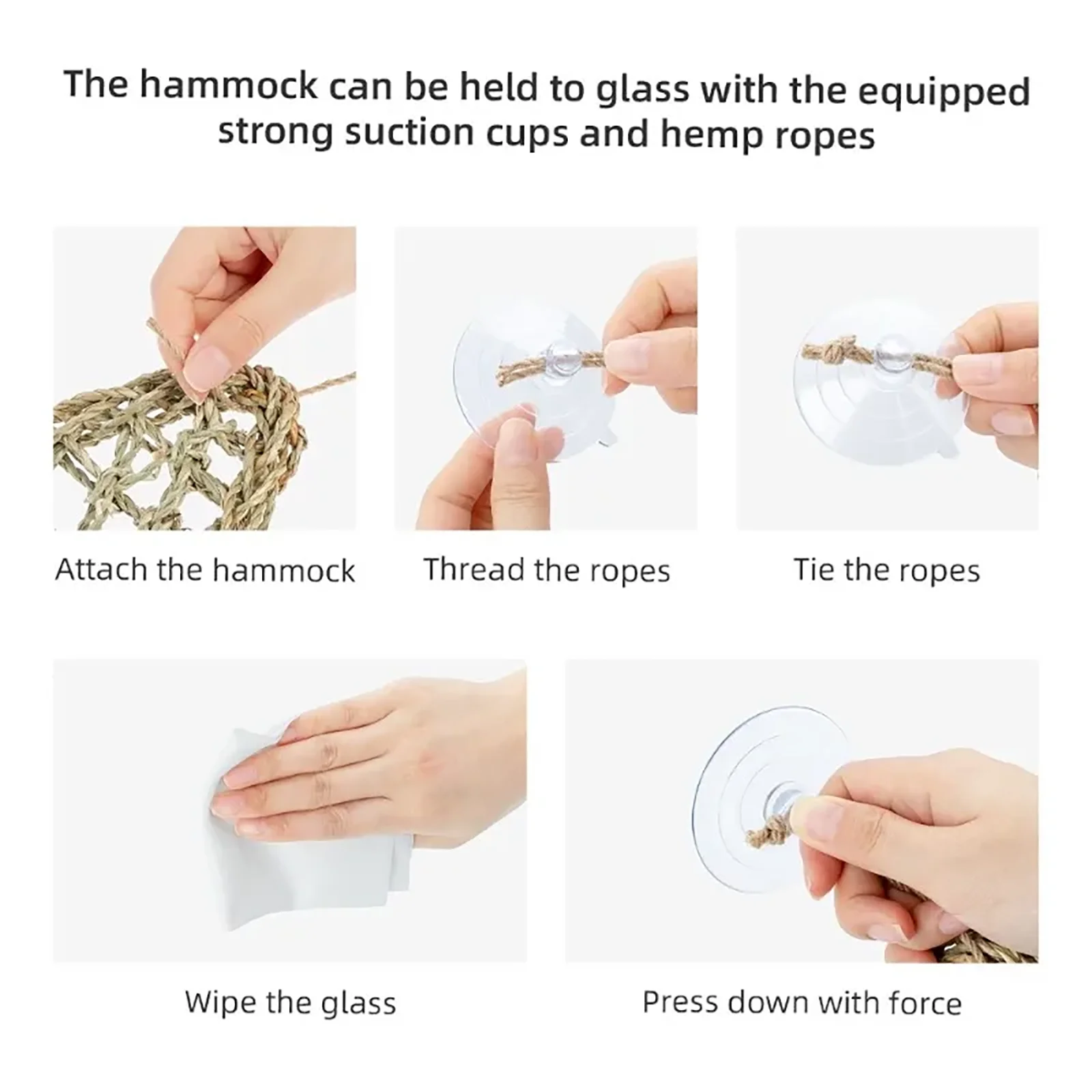 The hammock can be held to glass with the equipped strong suction cups and hemp ropes

Attach the hammock

Thread the ropes

Tie the ropes

Wipe the glass

Press down with force