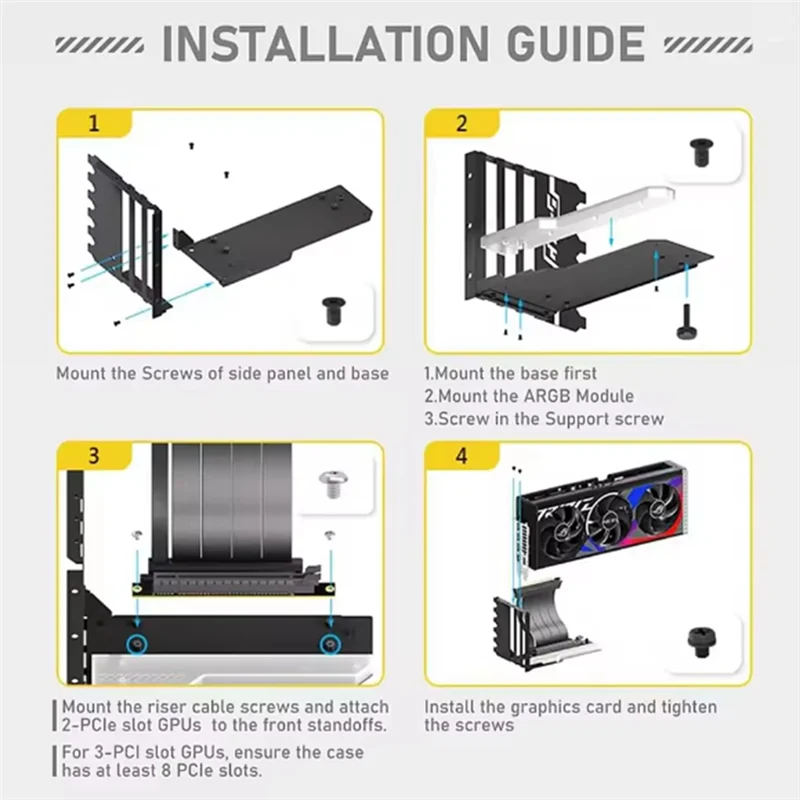 INSTALLATION GUIDE

1

Mount the Screws of side panel and base

2

1.Mount the base first
2.Mount the ARGB Module
3.Screw in the Support screw

3

Mount the riser cable screws and attach 2-PCIe slot GPUs to the front standoffs.

For 3-PCI slot GPUs, ensure the case has at least 8 PCIe slots.

4

Install the graphics card and tighten the screws