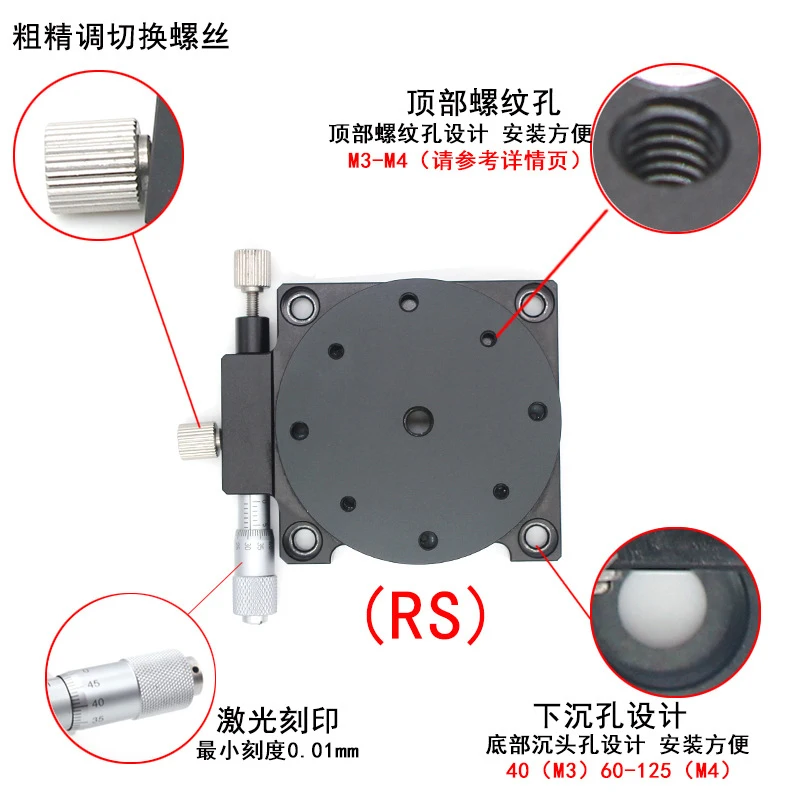 粗精调切换螺丝

顶部螺纹孔
顶部螺纹孔设计 安装方便
M3-M4（请参考详情页）

(RS)

0
45
40
35

激光刻印
最小刻度0.01mm

下沉孔设计
底部沉头孔设计 安装方便
40（M3）60-125（M4）