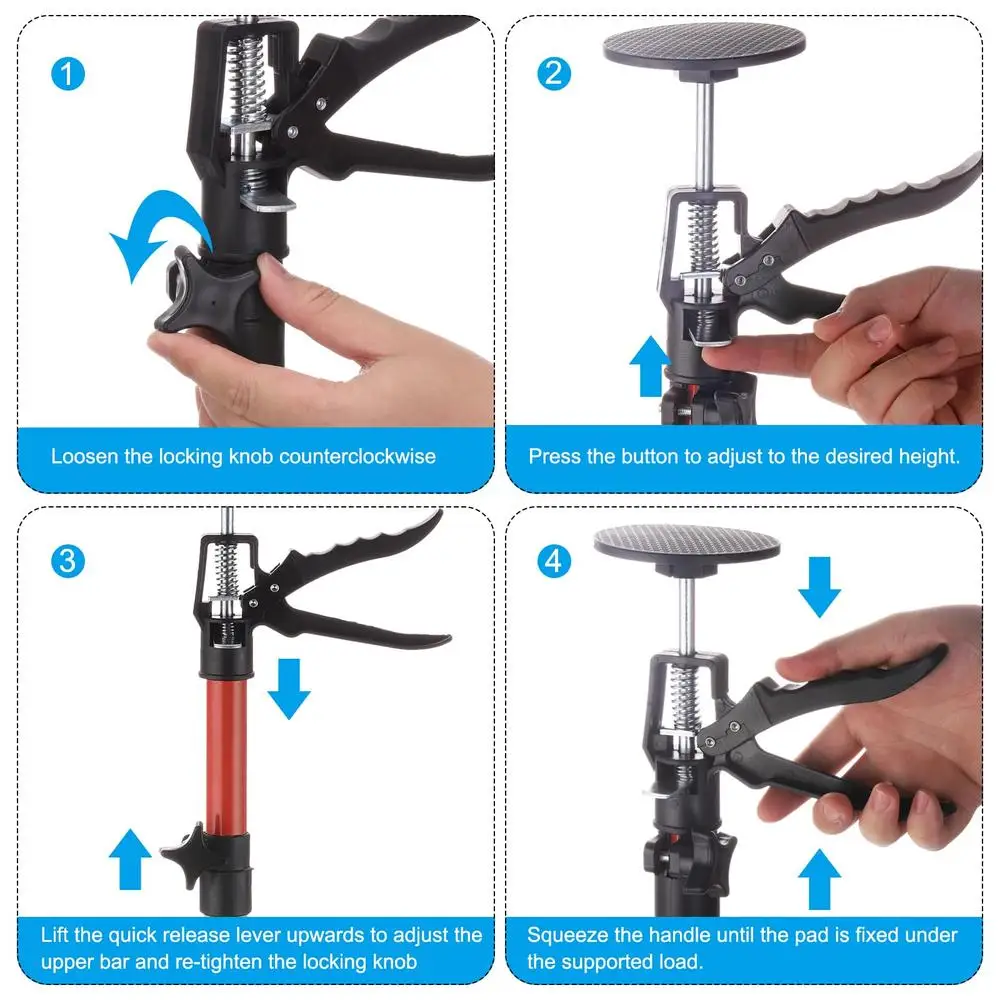 1

Loosen the locking knob counterclockwise

2

Press the button to adjust to the desired height.

3

Lift the quick release lever upwards to adjust the upper bar and re-tighten the locking knob

4

Squeeze the handle until the pad is fixed under the supported load.