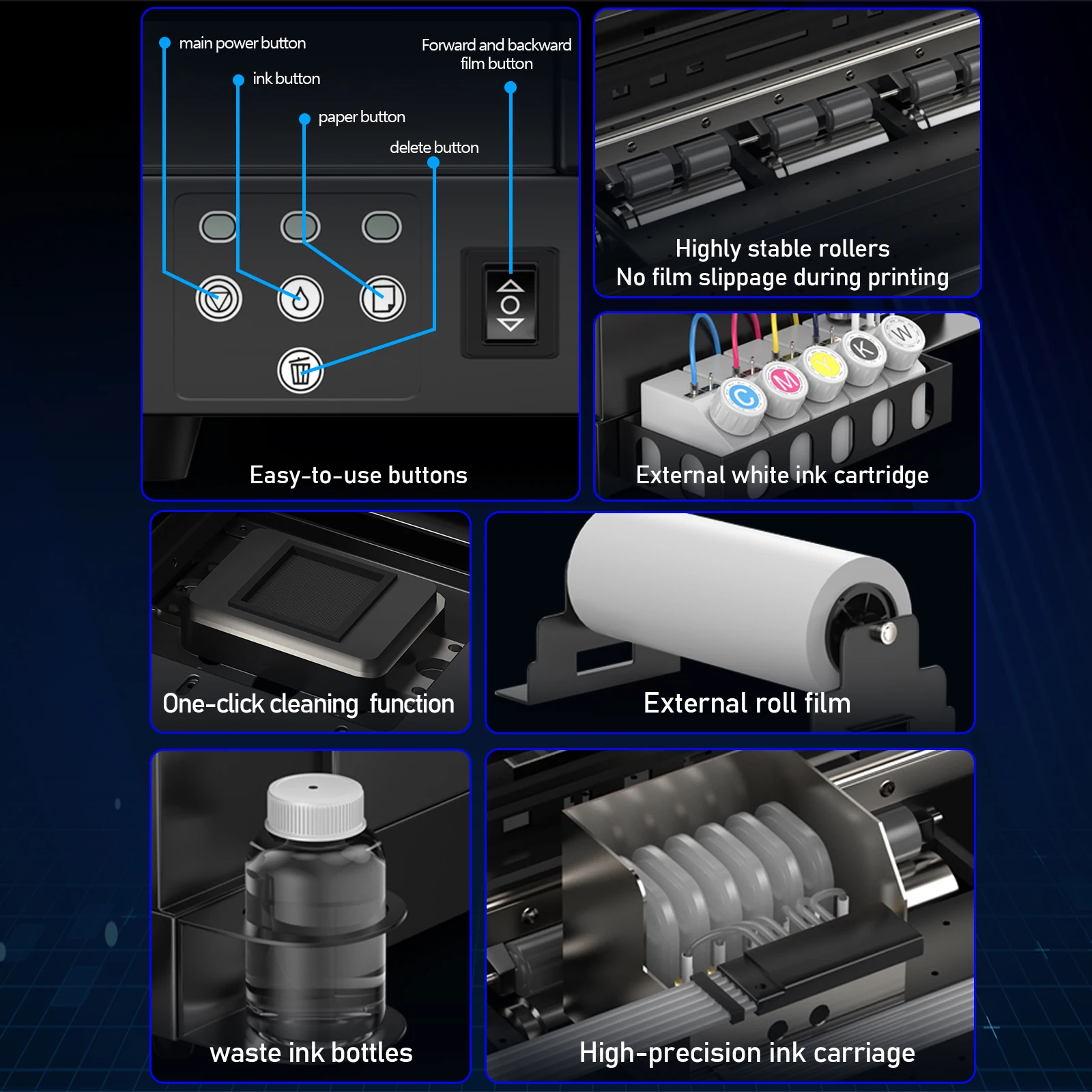 main power button

ink button

paper button

delete button

Forward and backward film button

Easy-to-use buttons

Highly stable rollers
No film slippage during printing

C M Y K W

External white ink cartridge

One-click cleaning function

External roll film

waste ink bottles

High-precision ink carriage