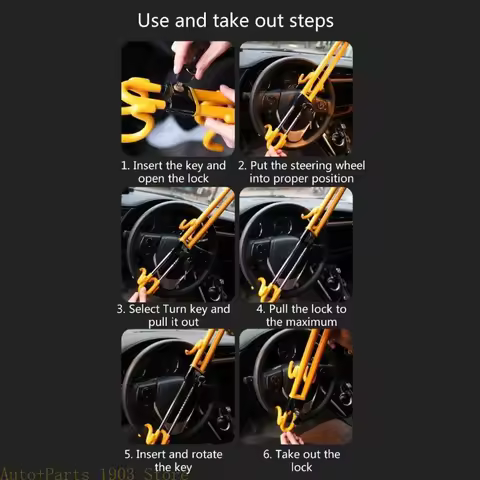 Use and take out steps

1. Insert the key and open the lock

2. Put the steering wheel into proper position

3. Select Turn key and pull it out

4. Pull the lock to the maximum

5. Insert and rotate the key

6. Take out the lock

Auto+Parts 1903 Store