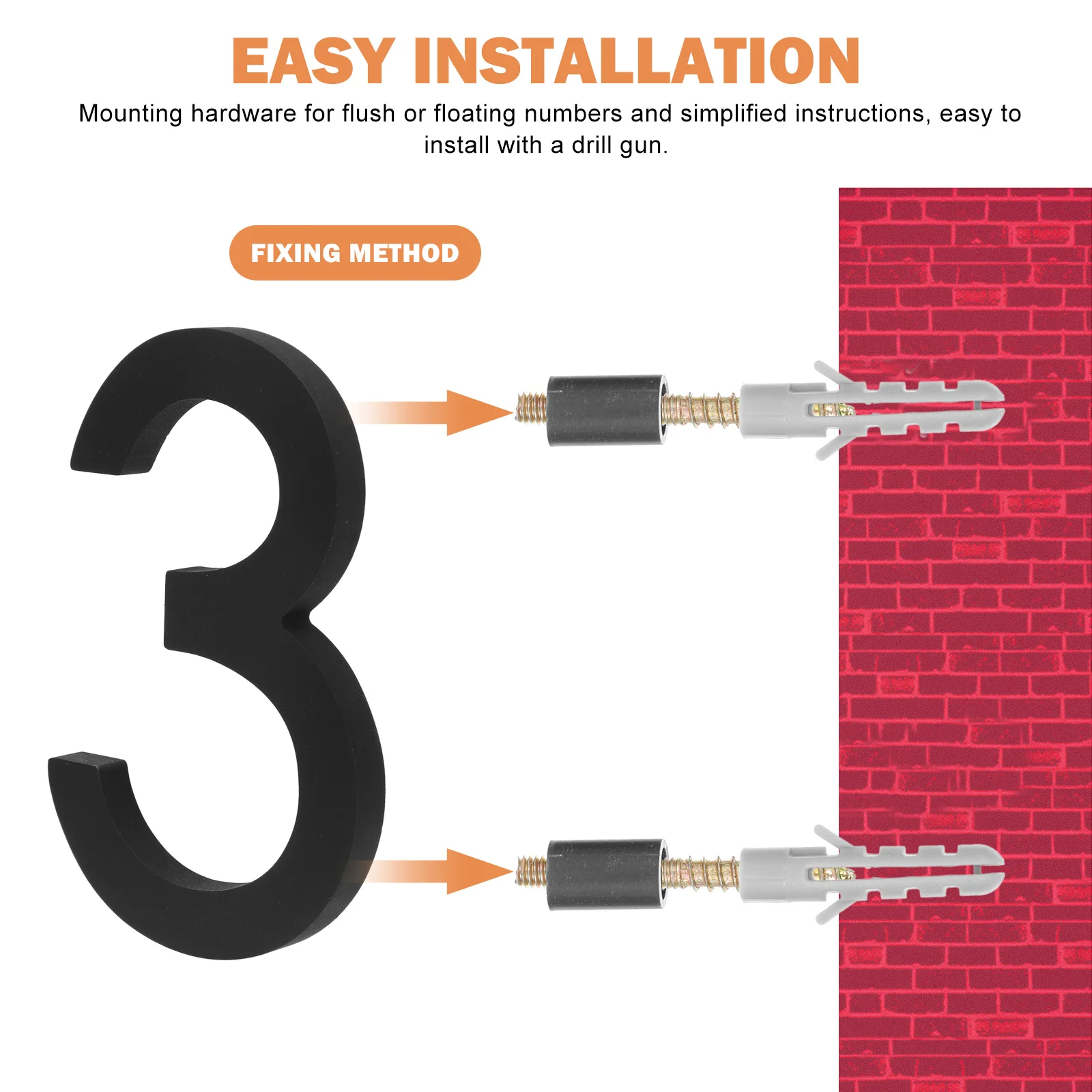 EASY INSTALLATION

Mounting hardware for flush or floating numbers and simplified instructions, easy to install with a drill gun.

FIXING METHOD

3