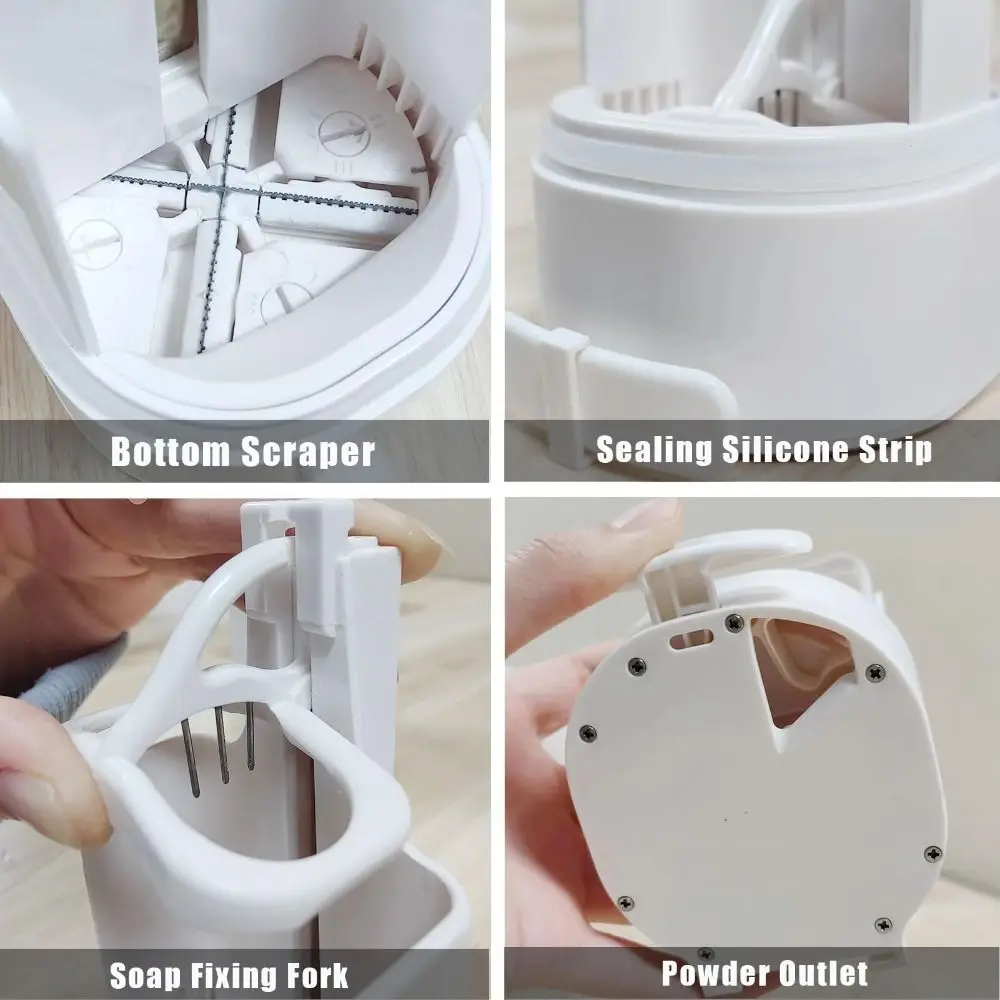 Bottom Scraper

Sealing Silicone Strip

Soap Fixing Fork

Powder Outlet