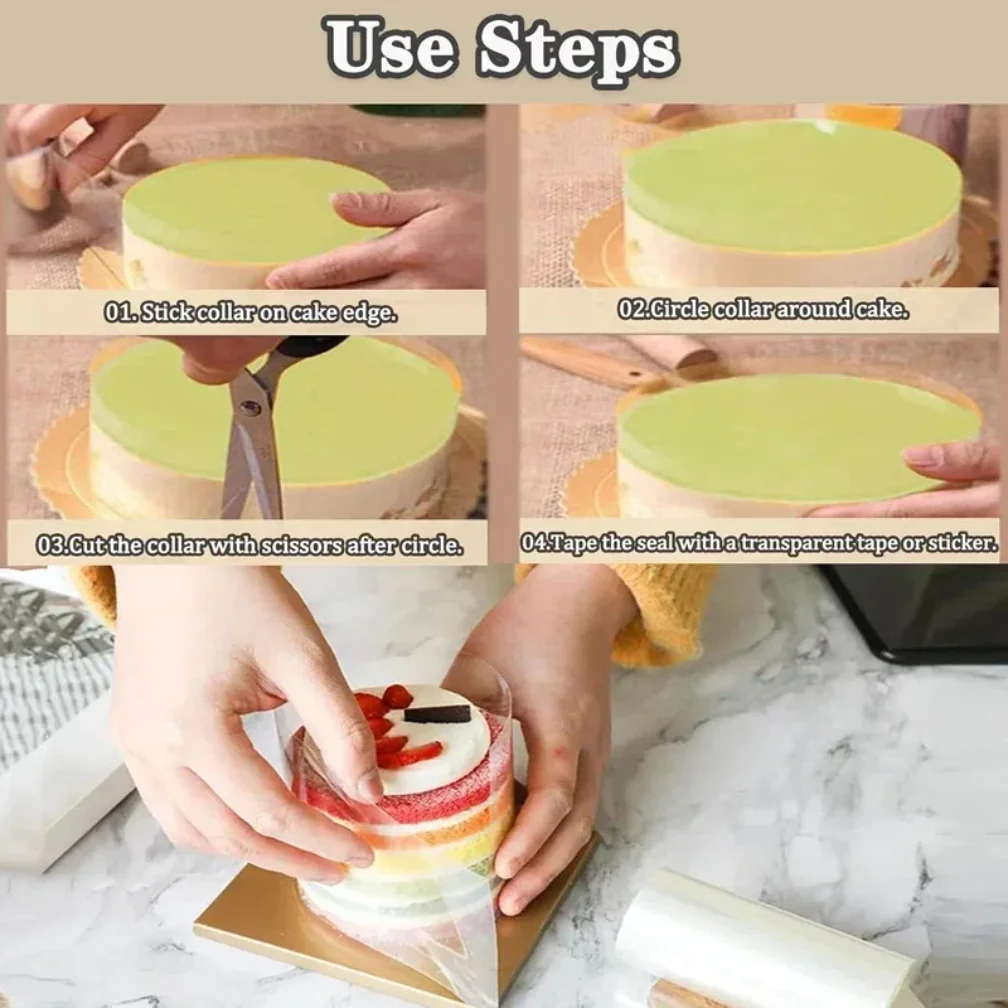 Use Steps

01. Stick collar on cake edge.

02.Circle collar around cake.

03.Cut the collar with scissors after circle.

04.Tape the seal with a transparent tape or sticker.