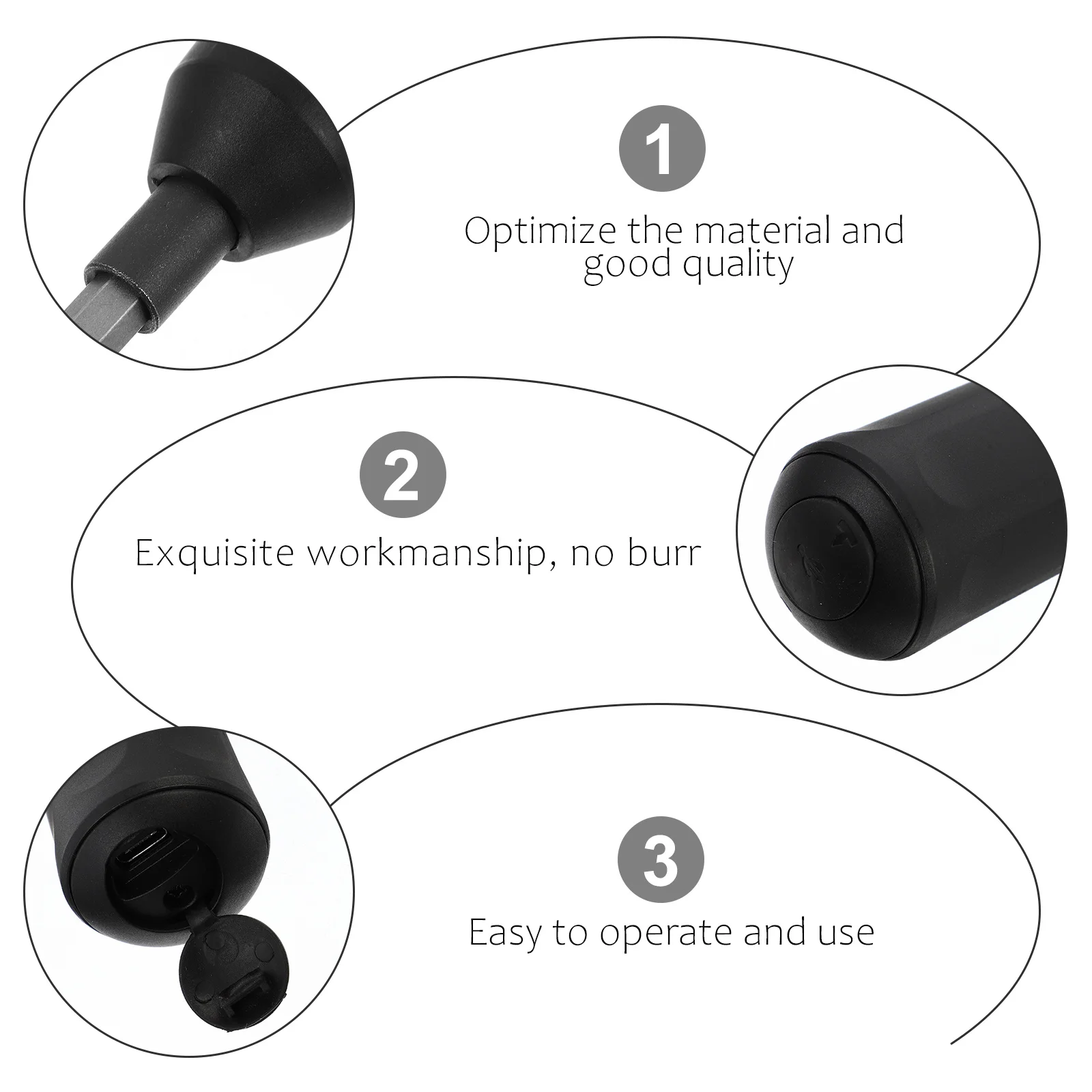 1

Optimize the material and good quality

2

Exquisite workmanship, no burr

3

Easy to operate and use