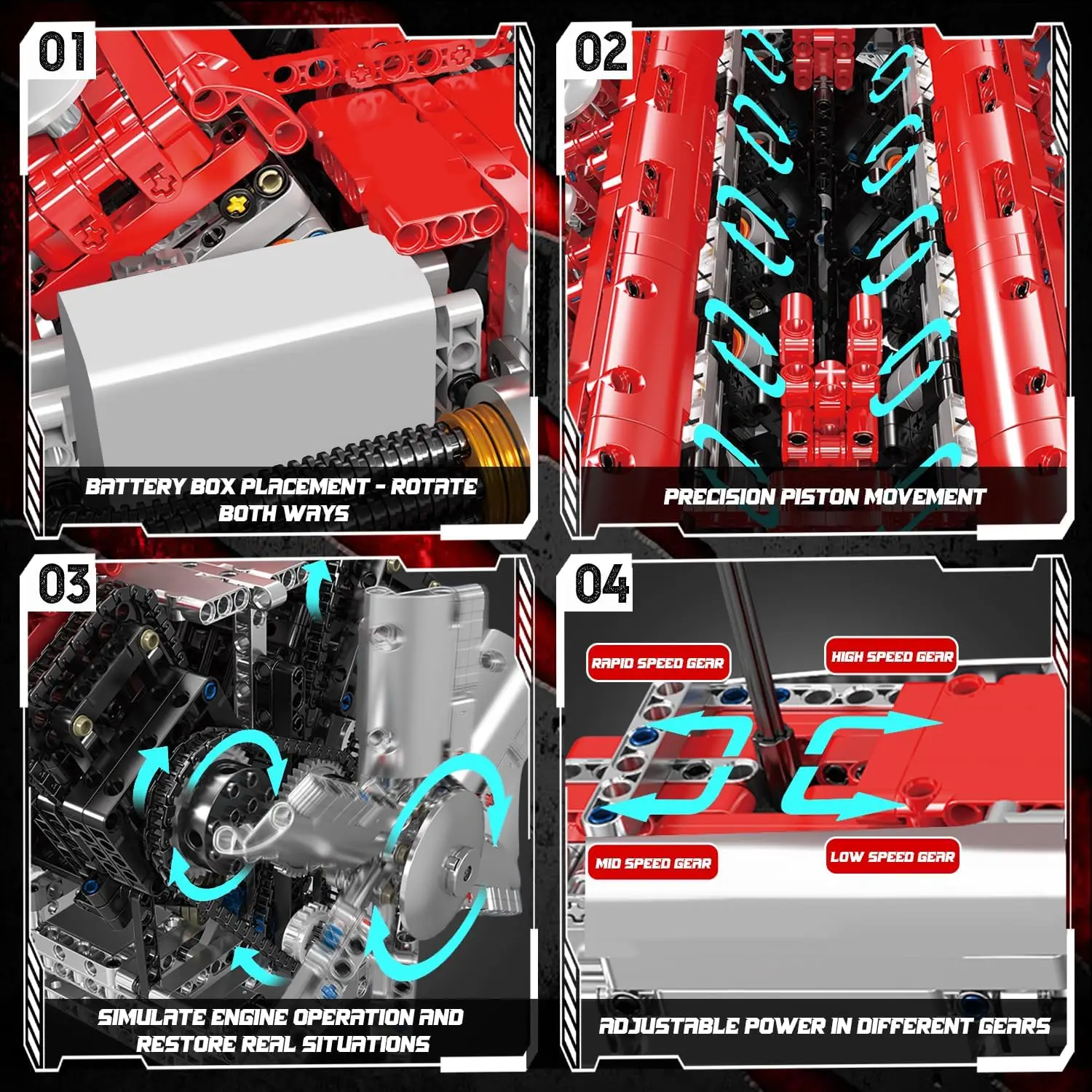 01

BATTERY BOX PLACEMENT - ROTATE BOTH WAYS

02

PRECISION PISTON MOVEMENT

03

SIMULATE ENGINE OPERATION AND RESTORE REAL SITUATIONS

04

RAPID SPEED GEAR

HIGH SPEED GEAR

MID SPEED GEAR

LOW SPEED GEAR

ADJUSTABLE POWER IN DIFFERENT GEARS