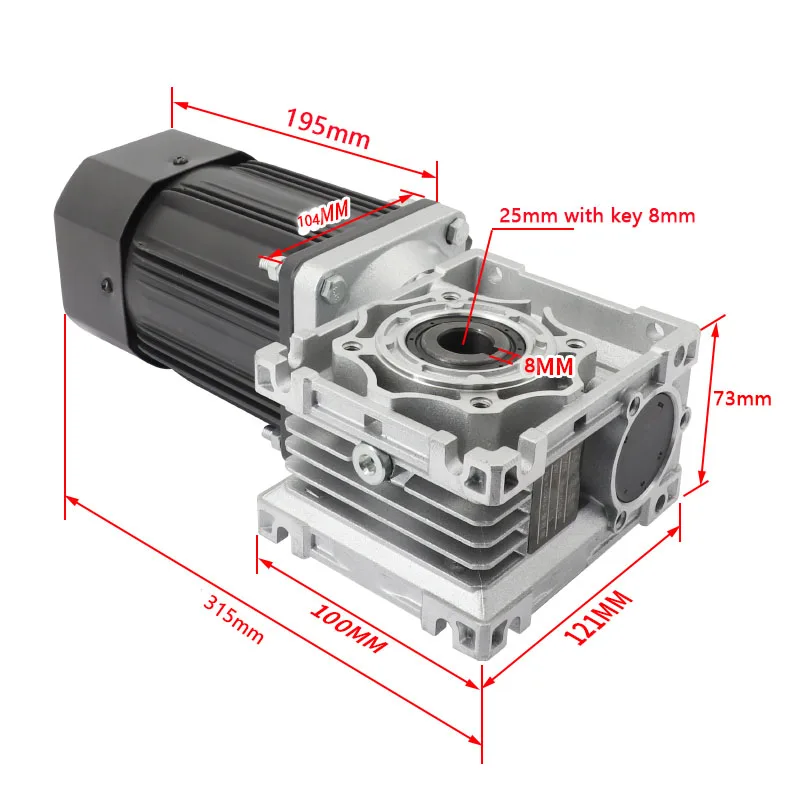 195mm

104MM

25mm with key 8mm

8MM

73mm

315mm

100MM

121MM