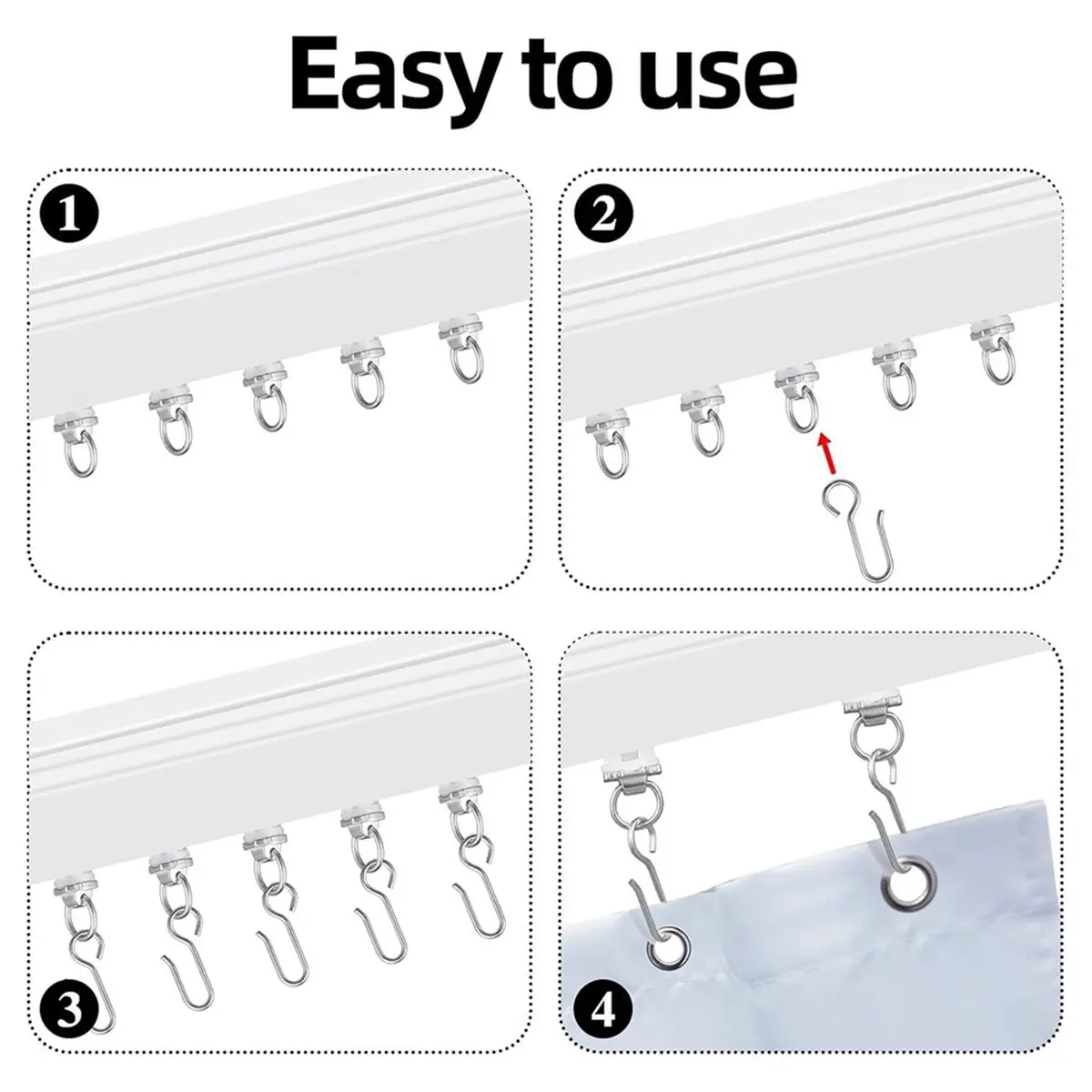 Easy to use

1

2

3

4