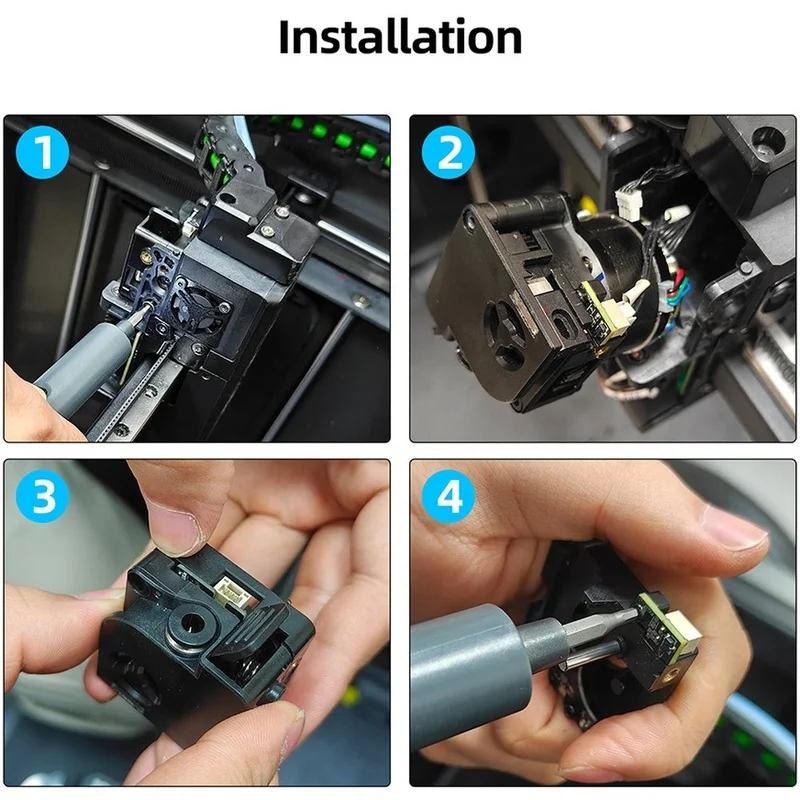 Installation

1

2

3

4