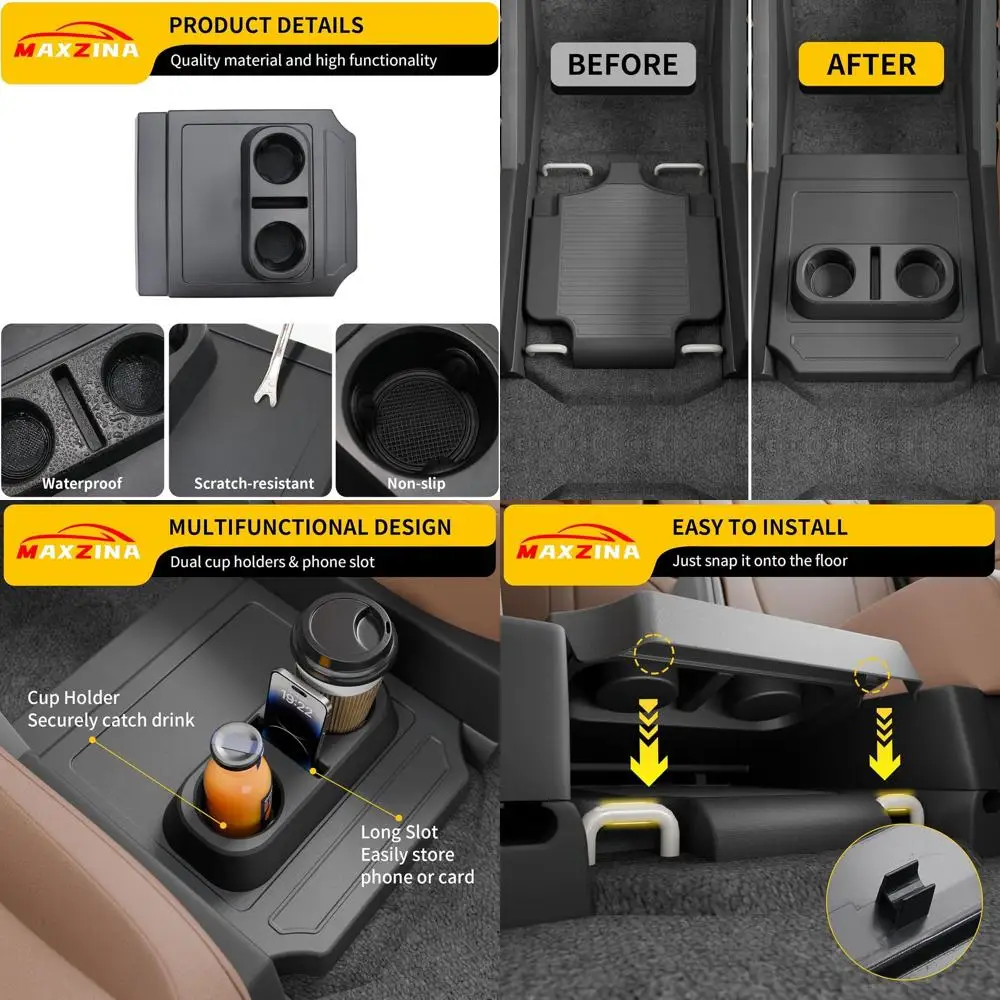 MAXZINA
PRODUCT DETAILS
Quality material and high functionality

Waterproof
Scratch-resistant
Non-slip

BEFORE
AFTER

MAXZINA
MULTIFUNCTIONAL DESIGN
Dual cup holders & phone slot

Cup Holder
Securely catch drink

10:22

Long Slot
Easily store
phone or card

MAXZINA
EASY TO INSTALL
Just snap it onto the floor