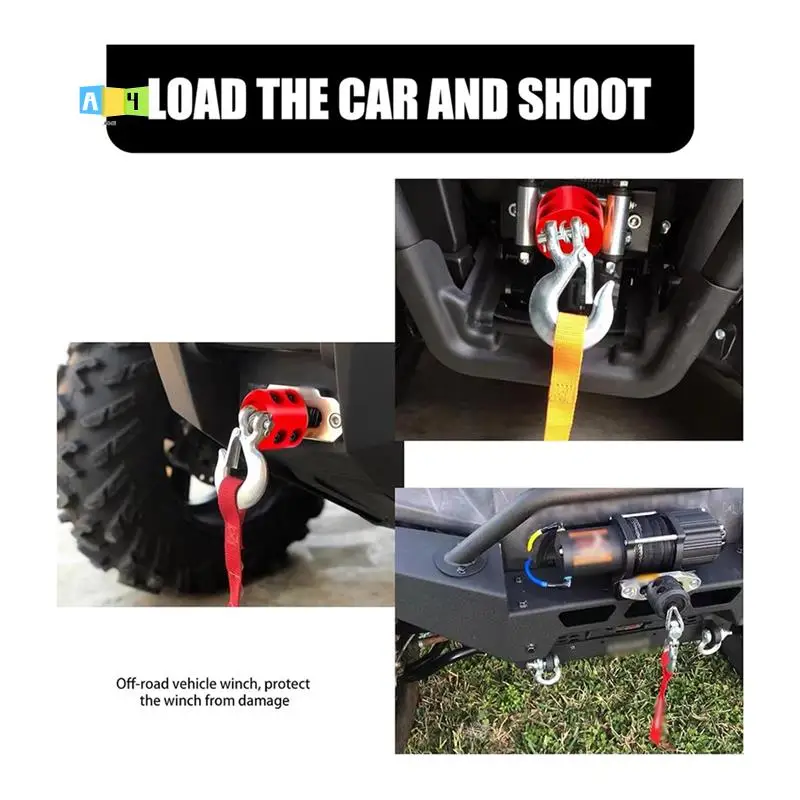 A 4 LOAD THE CAR AND SHOOT

Off-road vehicle winch, protect the winch from damage