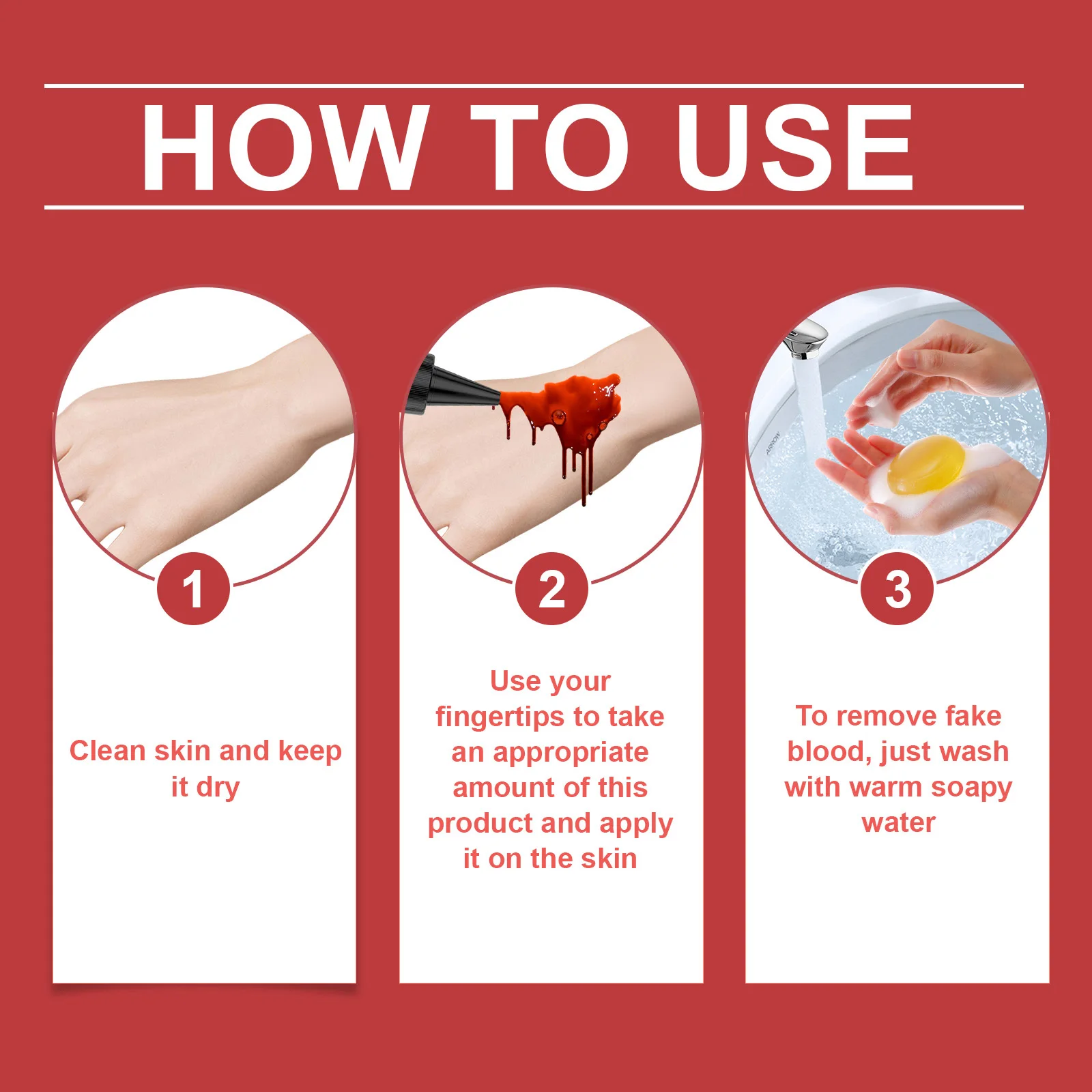 HOW TO USE

1

Clean skin and keep it dry

2

Use your fingertips to take an appropriate amount of this product and apply it on the skin

ARROW

3

To remove fake blood, just wash with warm soapy water