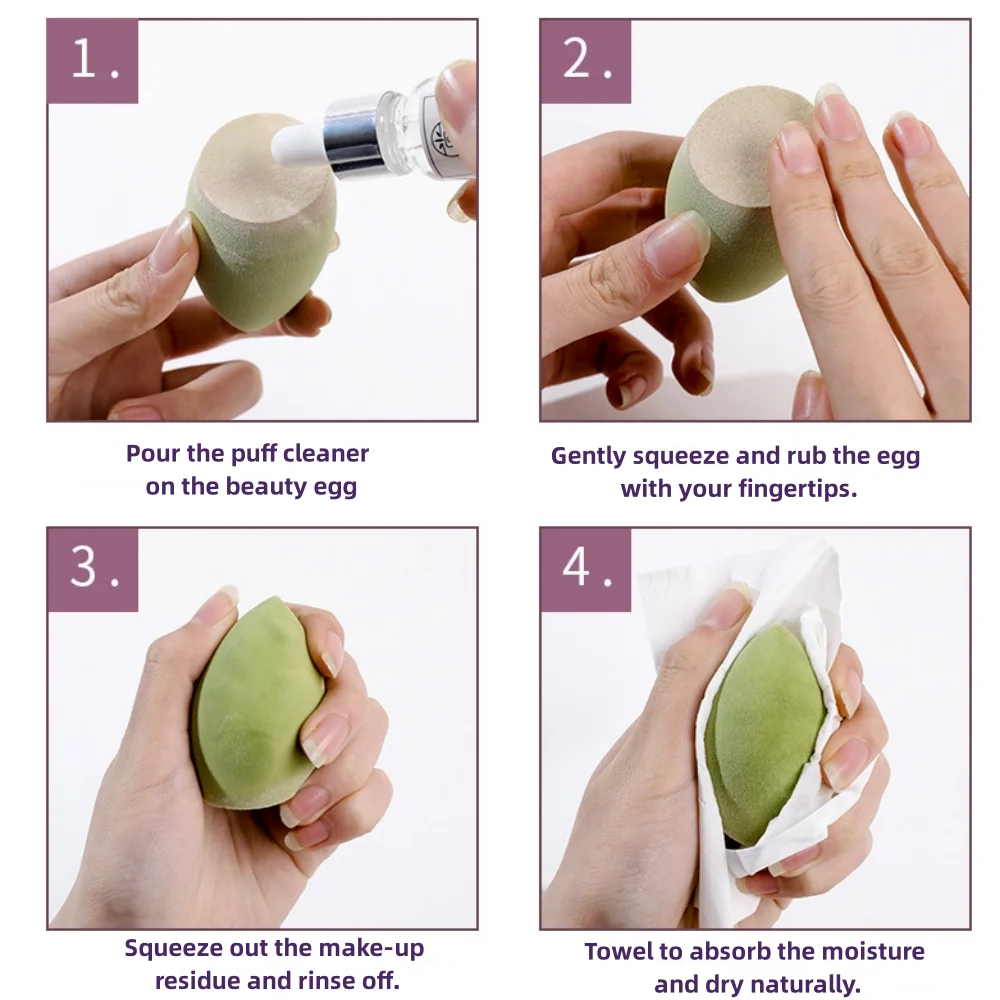 1.

Pour the puff cleaner on the beauty egg

2.

Gently squeeze and rub the egg with your fingertips.

3.

Squeeze out the make-up residue and rinse off.

4.

Towel to absorb the moisture and dry naturally.