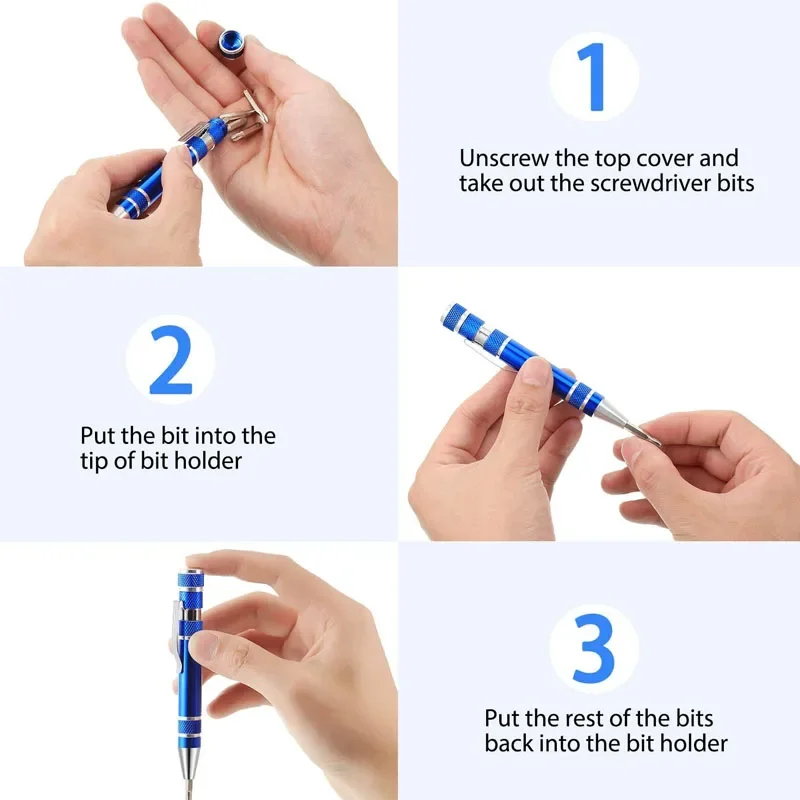 1

Unscrew the top cover and take out the screwdriver bits

2

Put the bit into the tip of bit holder

3

Put the rest of the bits back into the bit holder