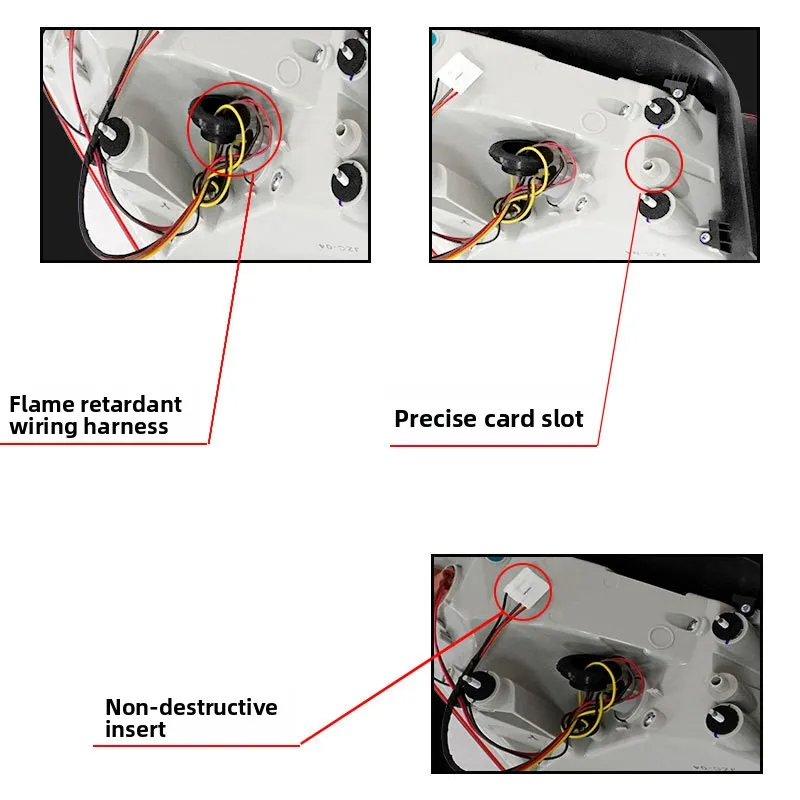 Flame retardant wiring harness

Precise card slot

Non-destructive insert