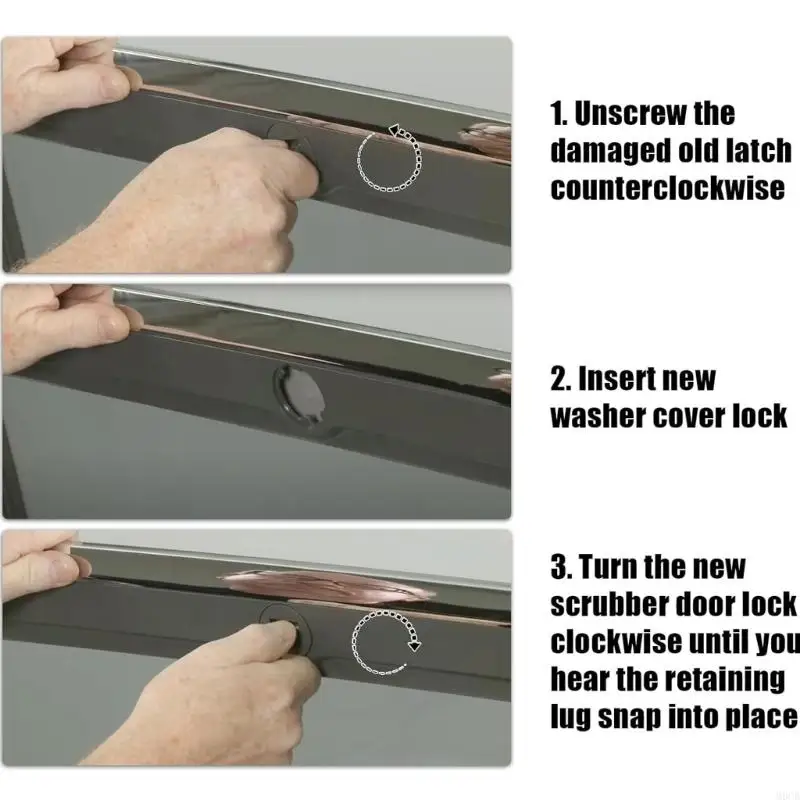 1. Unscrew the damaged old latch counterclockwise

2. Insert new washer cover lock

3. Turn the new scrubber door lock clockwise until you hear the retaining lug snap into place