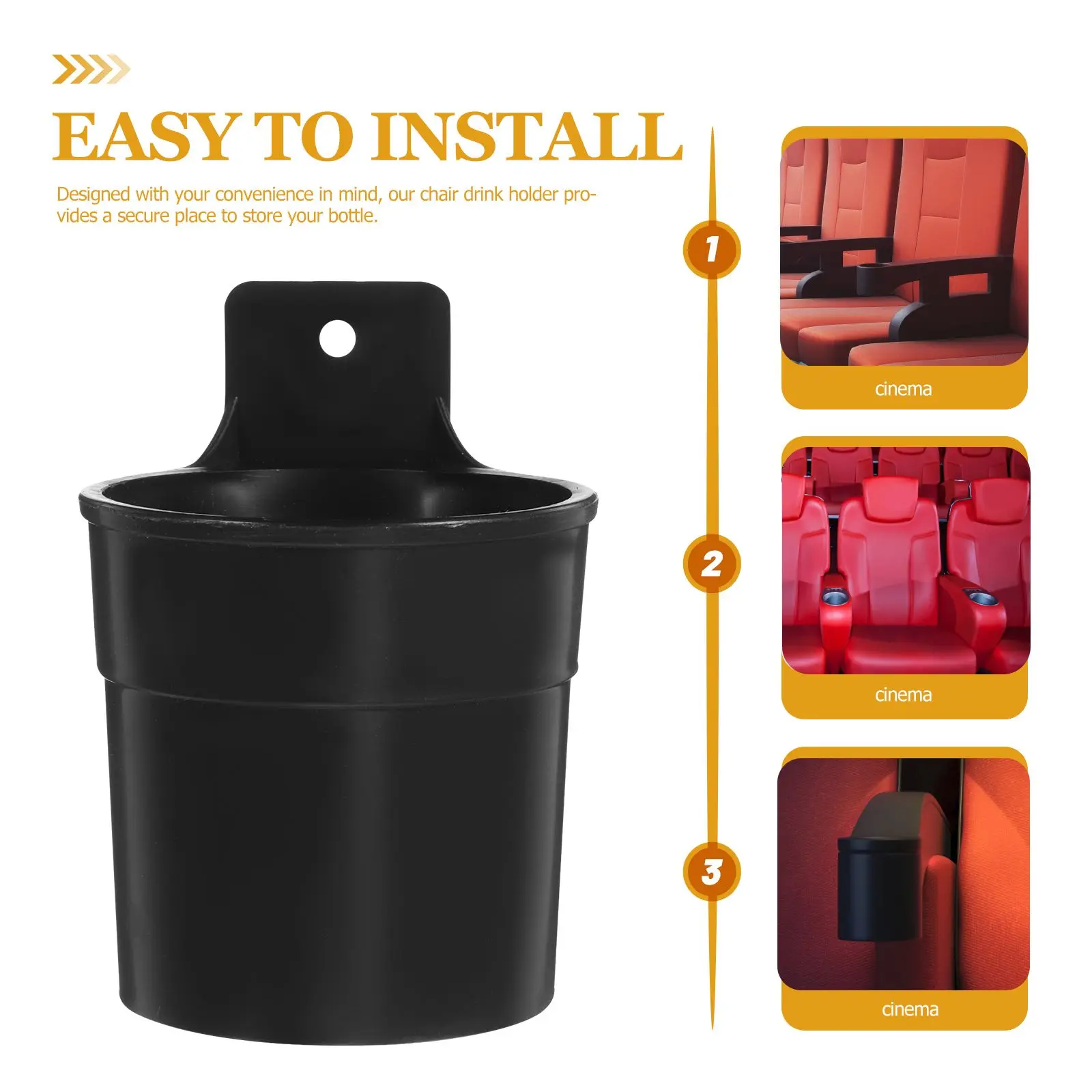 EASY TO INSTALL

Designed with your convenience in mind, our chair drink holder provides a secure place to store your bottle.

1

cinema

2

cinema

3

cinema