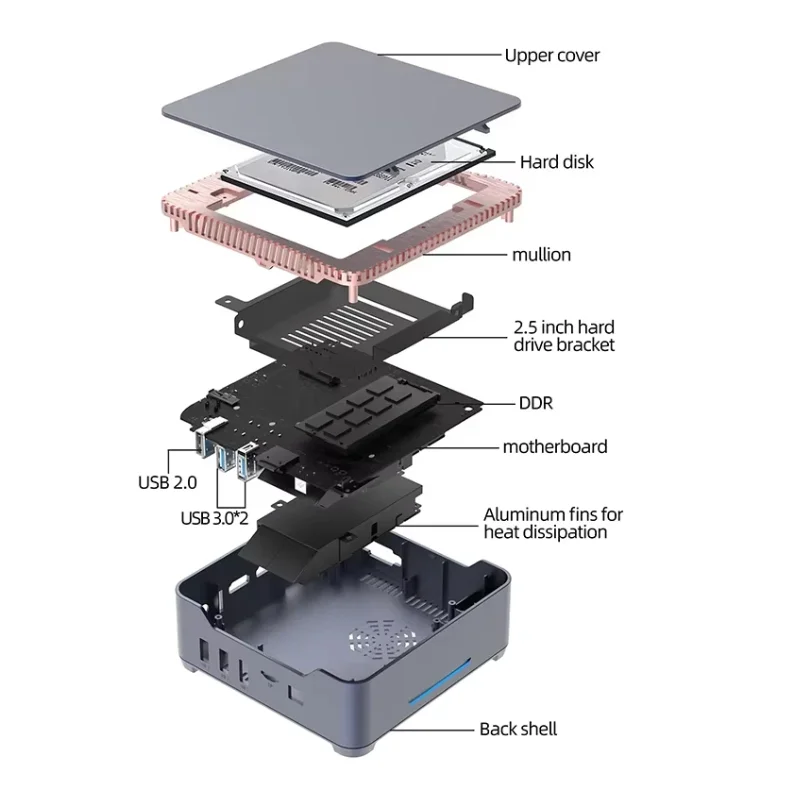 Upper cover

Hard disk

mullion

2.5 inch hard drive bracket

DDR

motherboard

USB 2.0

USB 3.0*2

Aluminum fins for heat dissipation

Back shell