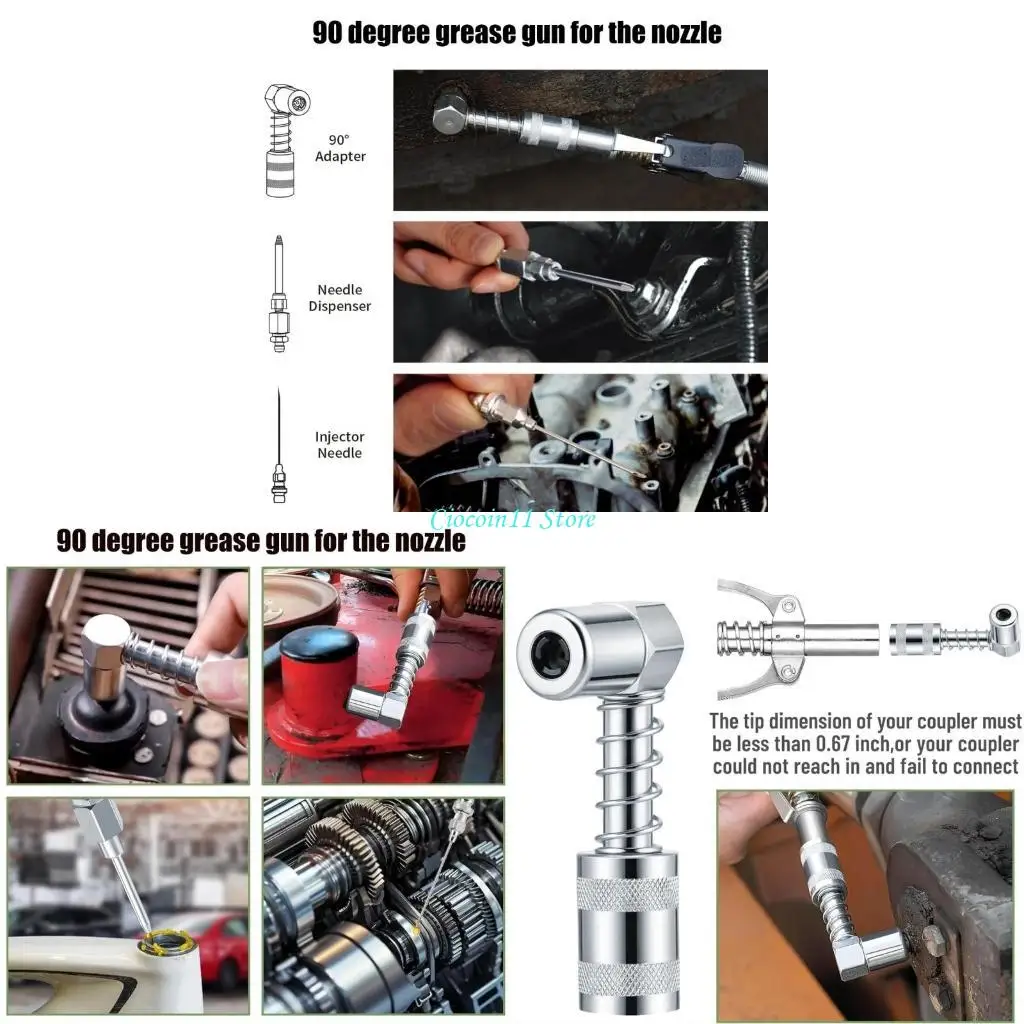 90 degree grease gun for the nozzle

90°
Adapter

Needle
Dispenser

Injector
Needle

Ciocoin11 Store

90 degree grease gun for the nozzle

The tip dimension of your coupler must be less than 0.67 inch,or your coupler could not reach in and fail to connect