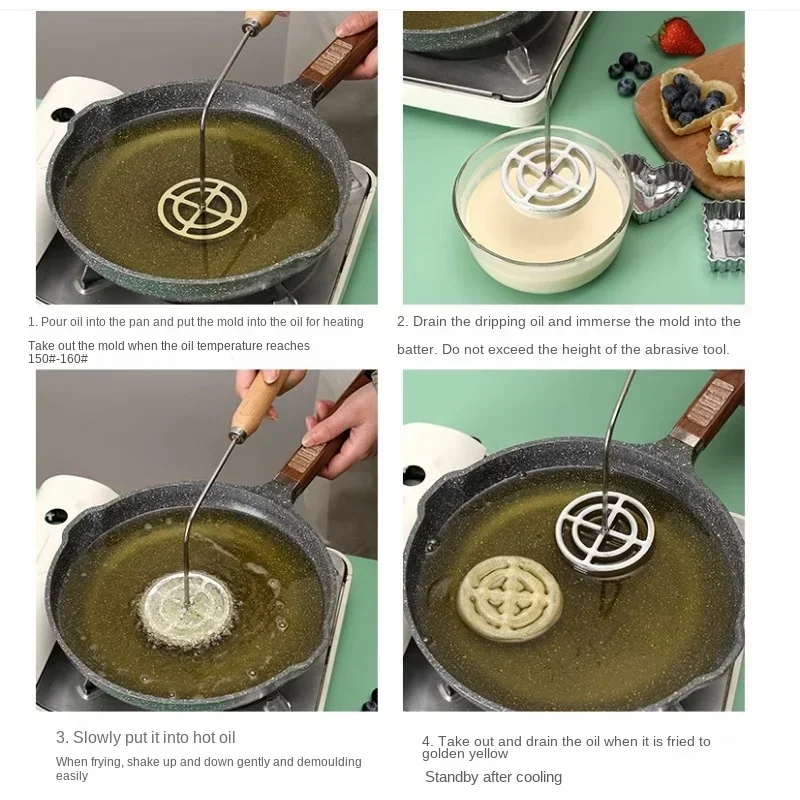 1. Pour oil into the pan and put the mold into the oil for heating

Take out the mold when the oil temperature reaches 150#-160#

2. Drain the dripping oil and immerse the mold into the batter. Do not exceed the height of the abrasive tool.

3. Slowly put it into hot oil

When frying, shake up and down gently and demoulding easily

4. Take out and drain the oil when it is fried to golden yellow

Standby after cooling