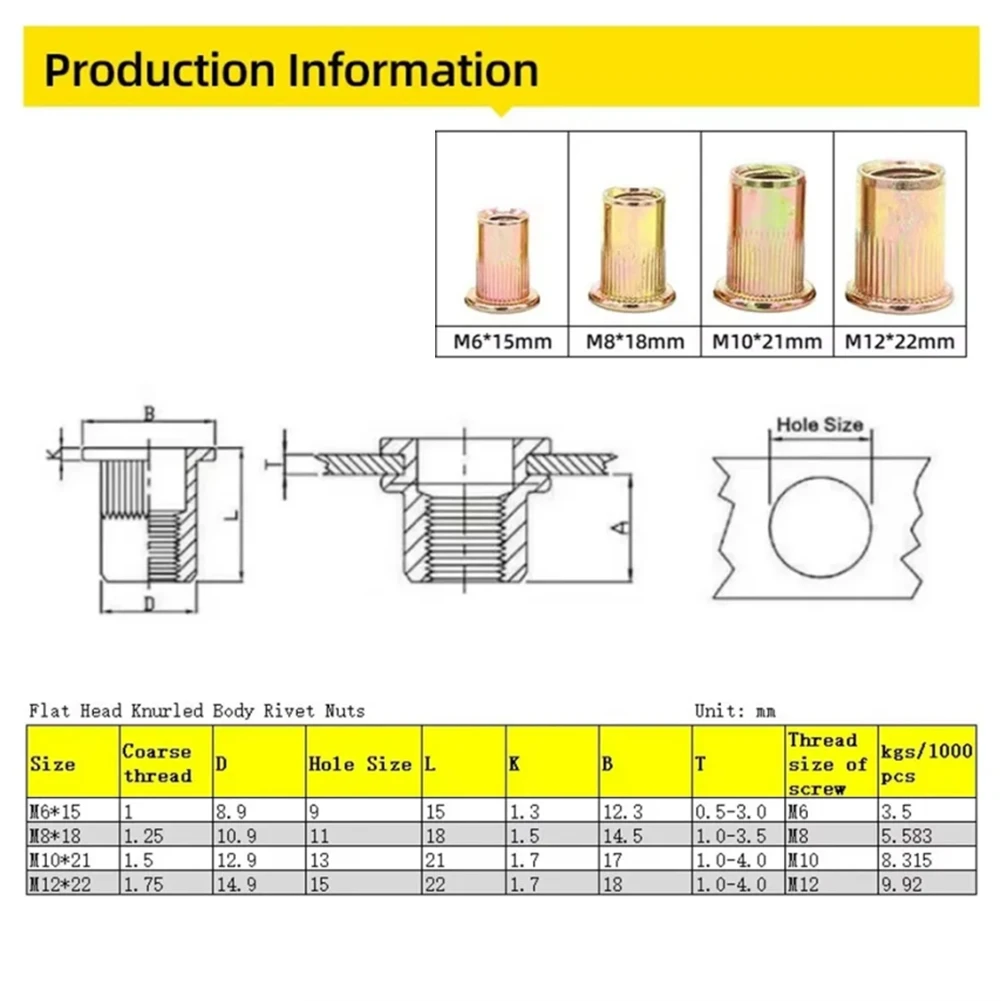 Production Information

M6*15mm

M8*18mm

M10*21mm

M12*22mm

B

K

L

D

T

A

Hole Size

Flat Head Knurled Body Rivet Nuts

Unit: mm

| Size | Coarse thread | D | Hole Size | L | K | B | T | Thread size of screw | kgs/1000 pcs |
|---|---|---|---|---|---|---|---|---|---|
| M6*15 | 1 | 8.9 | 9 | 15 | 1.3 | 12.3 | 0.5-3.0 | M6 | 3.5 |
| M8*18 | 1.25 | 10.9 | 11 | 18 | 1.5 | 14.5 | 1.0-3.5 | M8 | 5.583 |
| M10*21 | 1.5 | 12.9 | 13 | 21 | 1.7 | 17 | 1.0-4.0 | M10 | 8.315 |
| M12*22 | 1.75 | 14.9 | 15 | 22 | 1.7 | 18 | 1.0-4.0 | M12 | 9.92 |