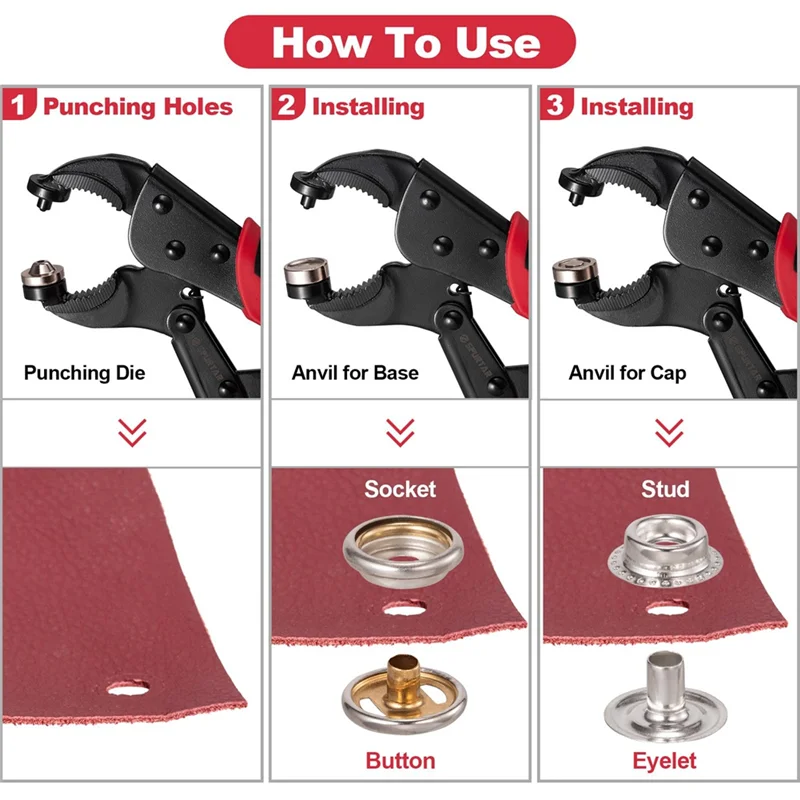 How To Use

1 Punching Holes

Punching Die

2 Installing

Anvil for Base

Socket

Button

3 Installing

Anvil for Cap

Stud

Eyelet