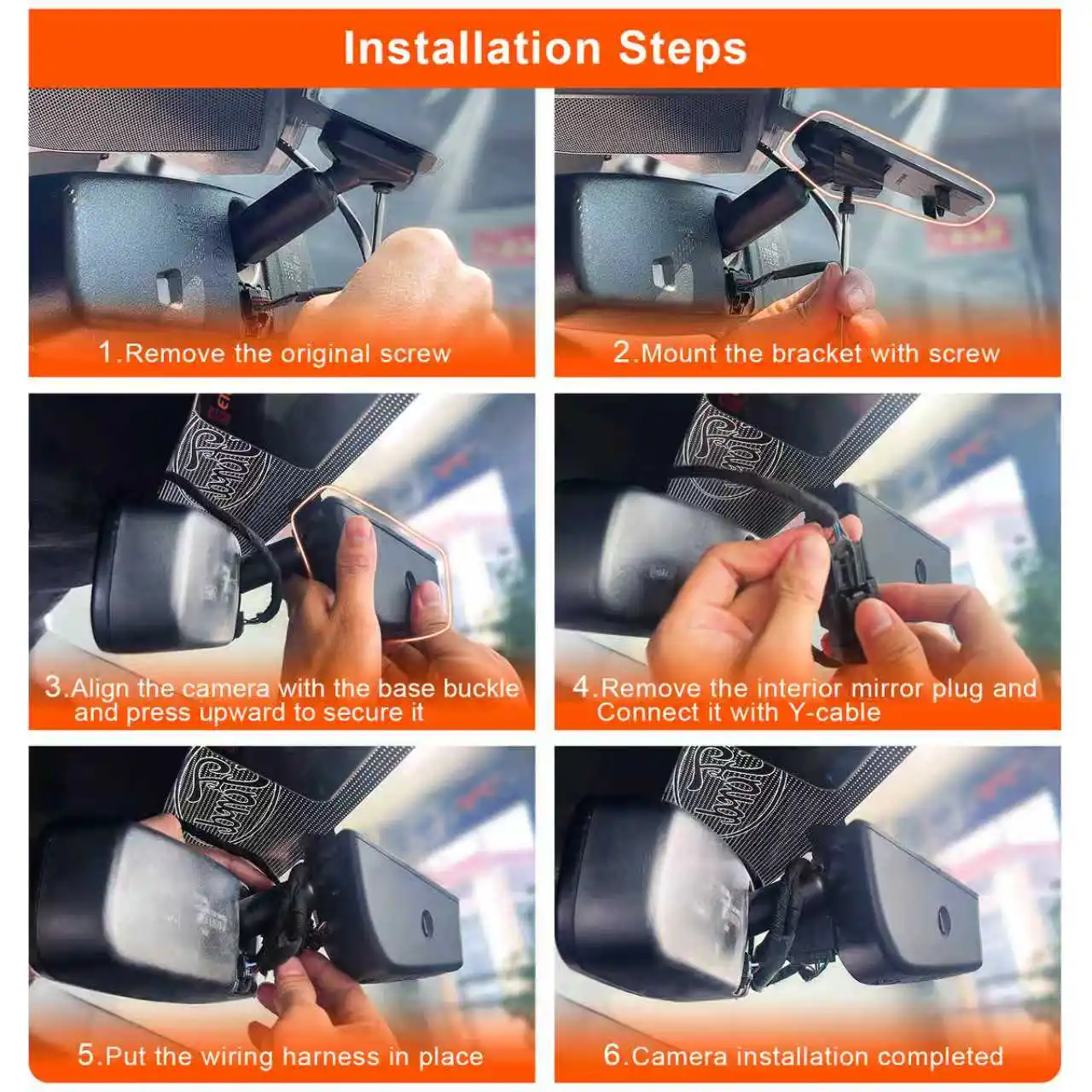 Installation Steps

1.Remove the original screw

2.Mount the bracket with screw

3.Align the camera with the base buckle and press upward to secure it

4.Remove the interior mirror plug and Connect it with Y-cable

5.Put the wiring harness in place

6.Camera installation completed