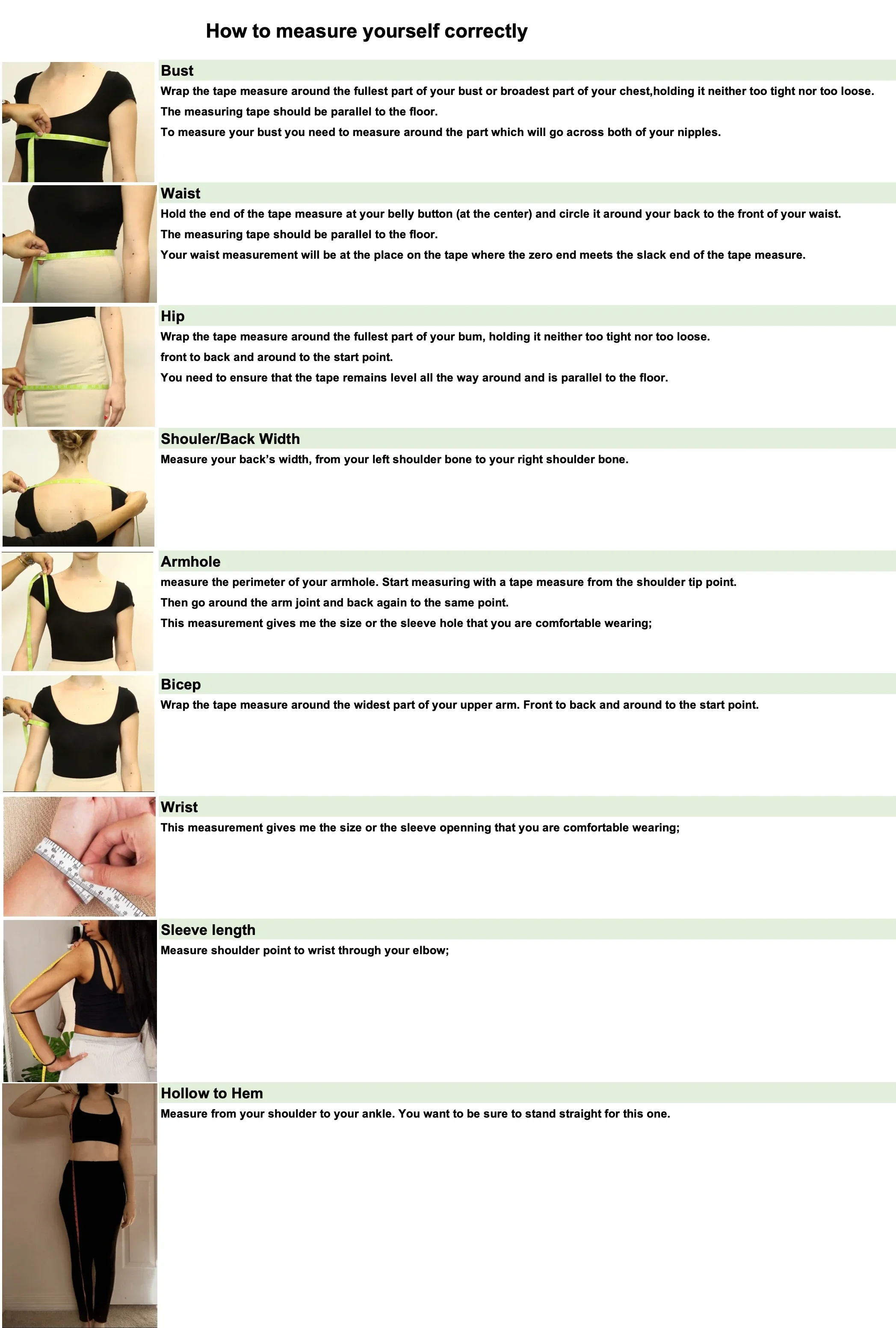 How to measure yourself correctly

Bust

Wrap the tape measure around the fullest part of your bust or broadest part of your chest,holding it neither too tight nor too loose.

The measuring tape should be parallel to the floor.

To measure your bust you need to measure around the part which will go across both of your nipples.

Waist

Hold the end of the tape measure at your belly button (at the center) and circle it around your back to the front of your waist.

The measuring tape should be parallel to the floor.

Your waist measurement will be at the place on the tape where the zero end meets the slack end of the tape measure.

Hip

Wrap the tape measure around the fullest part of your bum, holding it neither too tight nor too loose.

front to back and around to the start point.

You need to ensure that the tape remains level all the way around and is parallel to the floor.

Shouler/Back Width

Measure your back's width, from your left shoulder bone to your right shoulder bone.

Armhole

measure the perimeter of your armhole. Start measuring with a tape measure from the shoulder tip point.

Then go around the arm joint and back again to the same point.

This measurement gives me the size or the sleeve hole that you are comfortable wearing;

Bicep

Wrap the tape measure around the widest part of your upper arm. Front to back and around to the start point.

Wrist

This measurement gives me the size or the sleeve openning that you are comfortable wearing;

Sleeve length

Measure shoulder point to wrist through your elbow;

Hollow to Hem

Measure from your shoulder to your ankle. You want to be sure to stand straight for this one.