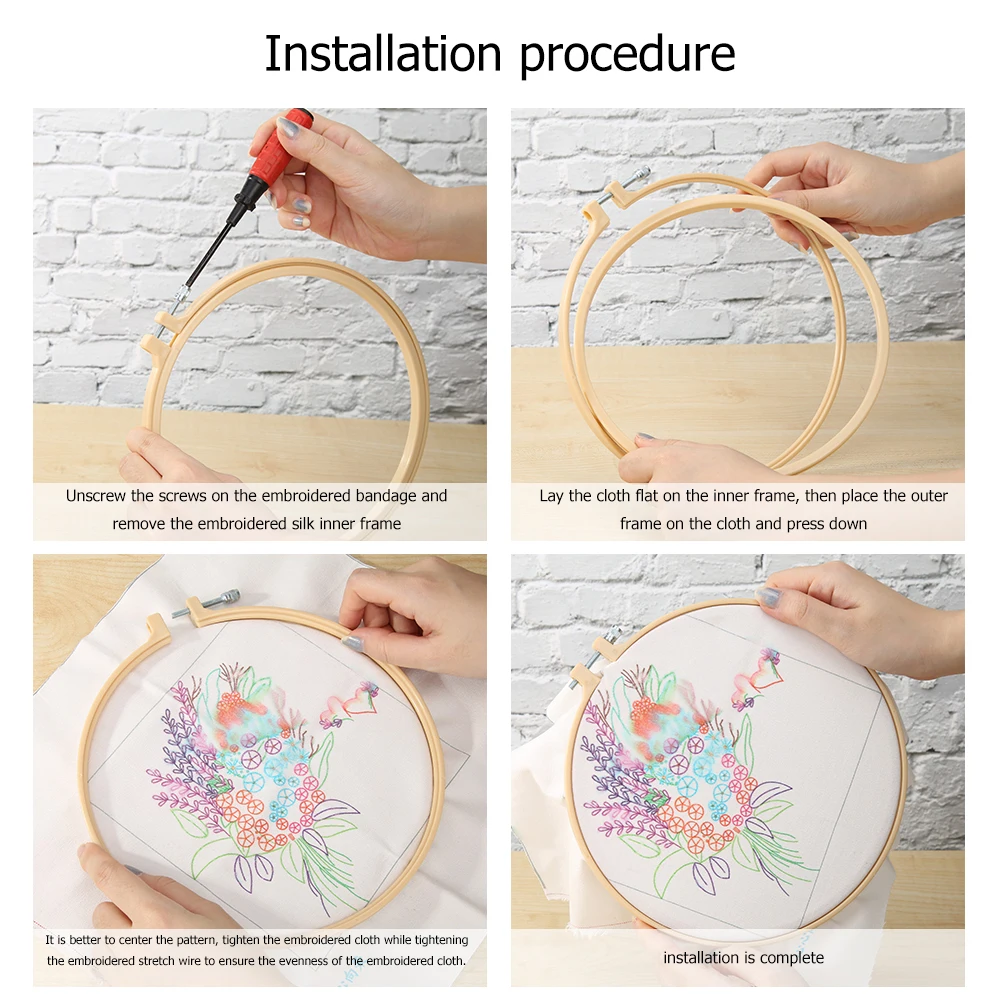 Installation procedure

Unscrew the screws on the embroidered bandage and remove the embroidered silk inner frame

Lay the cloth flat on the inner frame, then place the outer frame on the cloth and press down

It is better to center the pattern, tighten the embroidered cloth while tightening the embroidered stretch wire to ensure the evenness of the embroidered cloth.

installation is complete