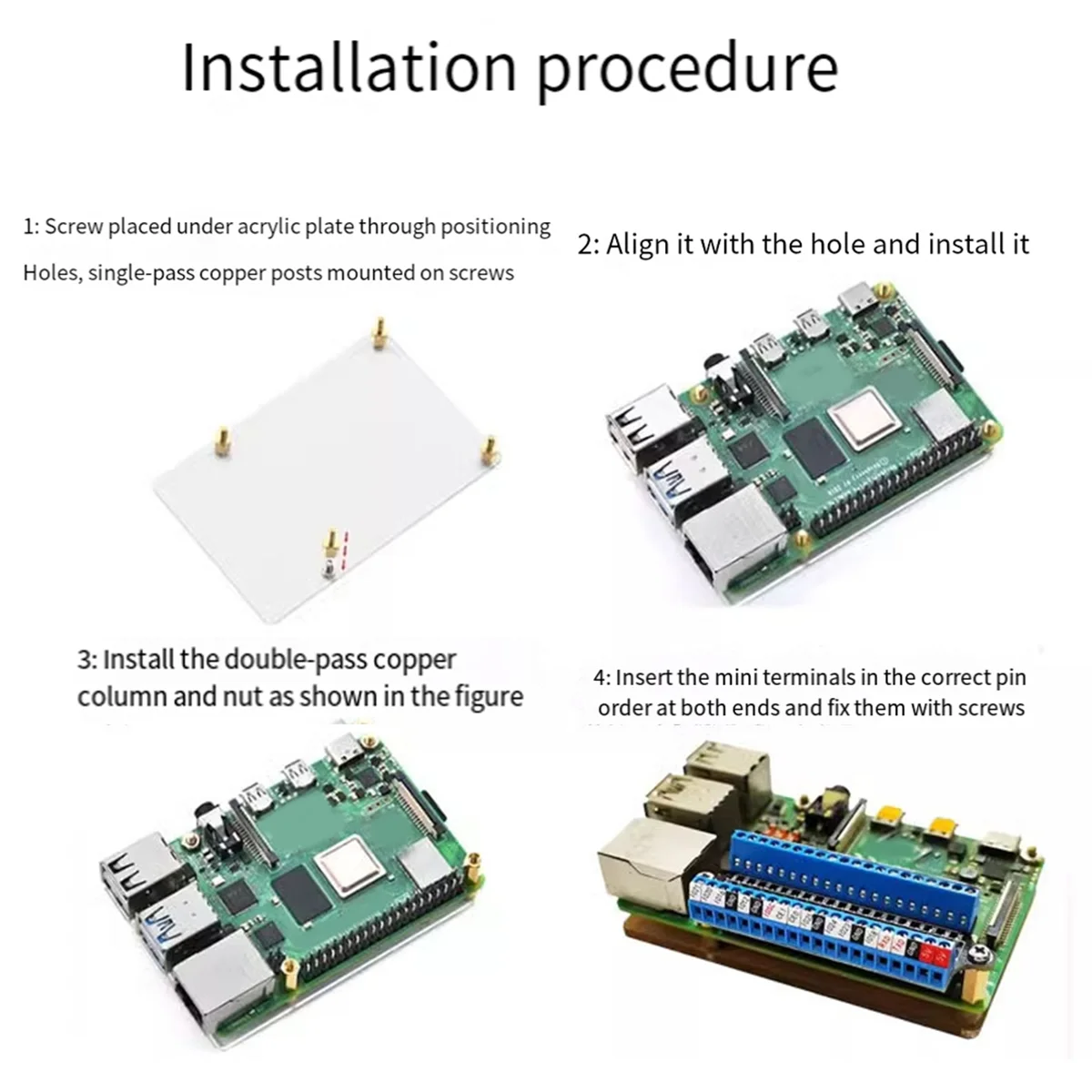 Installation procedure

1: Screw placed under acrylic plate through positioning Holes, single-pass copper posts mounted on screws

2: Align it with the hole and install it

3: Install the double-pass copper column and nut as shown in the figure

4: Insert the mini terminals in the correct pin order at both ends and fix them with screws