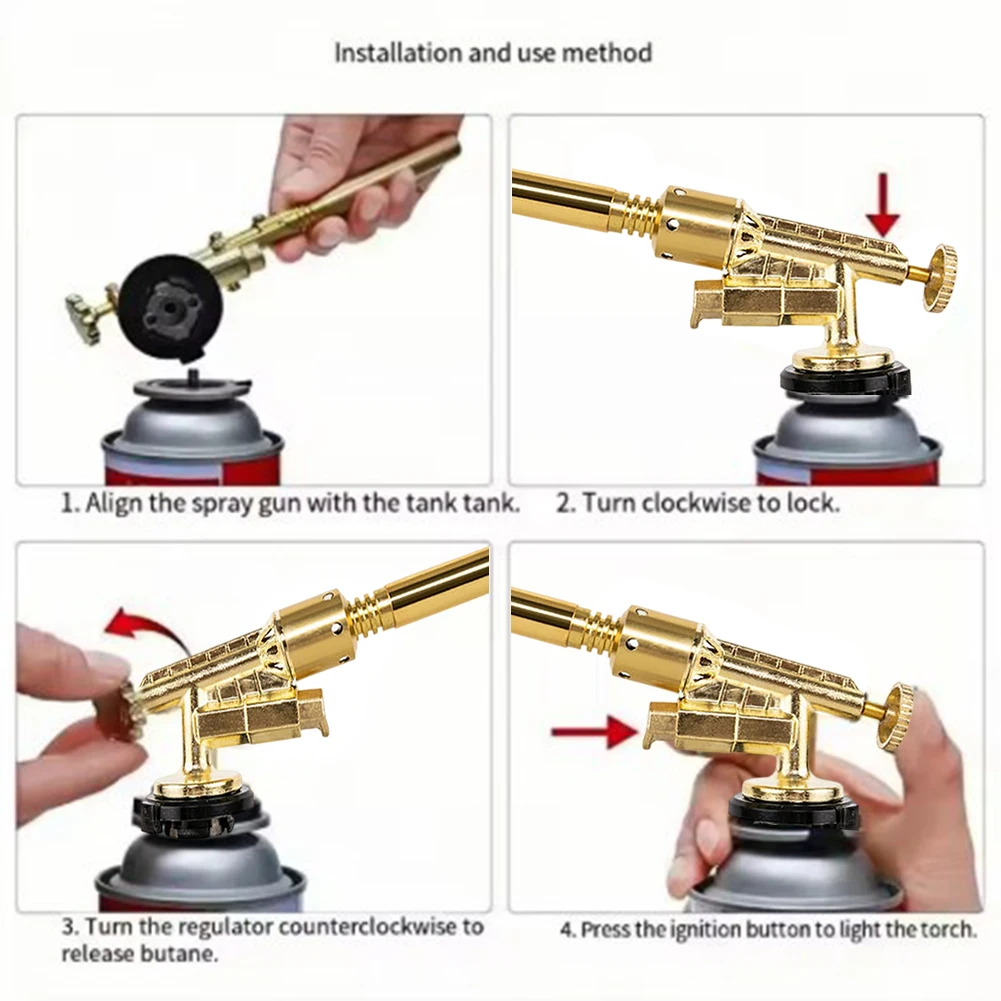 Installation and use method

1. Align the spray gun with the tank tank.

2. Turn clockwise to lock.

3. Turn the regulator counterclockwise to release butane.

4. Press the ignition button to light the torch.