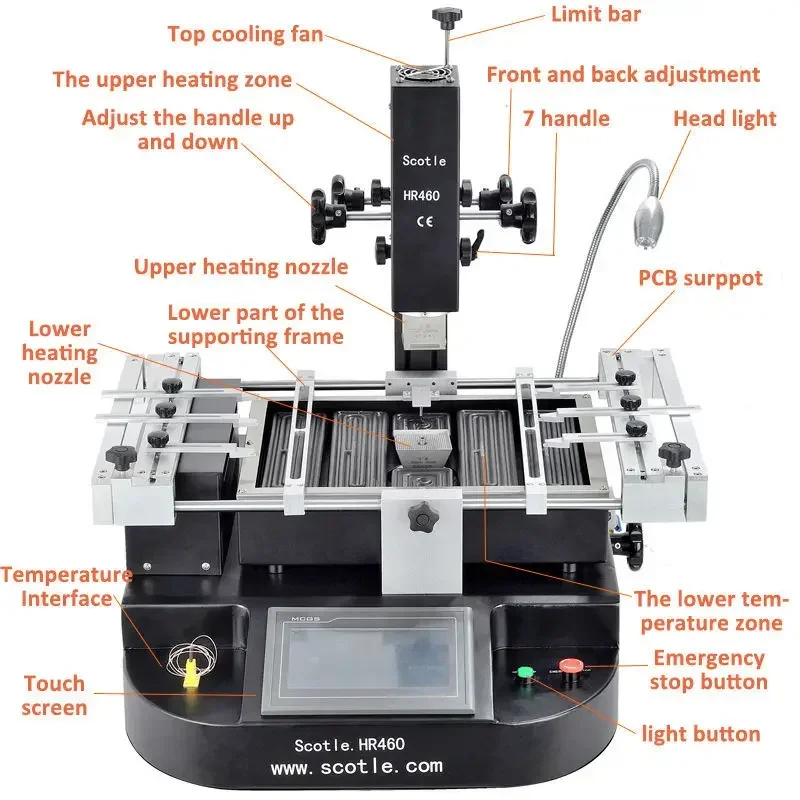 Limit bar

Top cooling fan

The upper heating zone

Front and back adjustment

Adjust the handle up and down

7 handle

Head light

Scotle

HR460

CE

Upper heating nozzle

PCB surppot

Lower heating nozzle

Lower part of the supporting frame

Temperature Interface

The lower temperature zone

MCGS

Emergency stop button

Touch screen

light button

Scotle. HR460

www. scotle. com