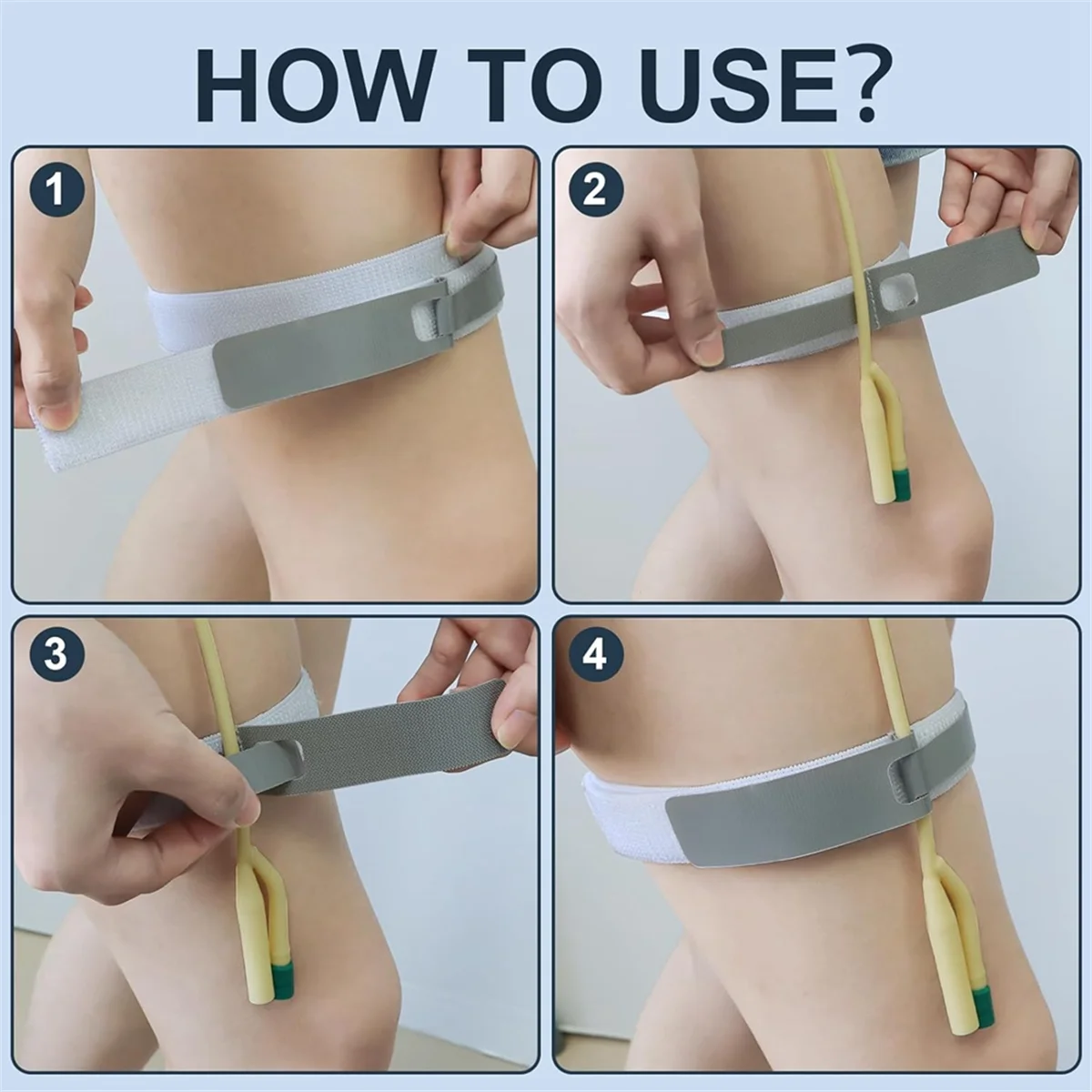 HOW TO USE?

1

2

3

4