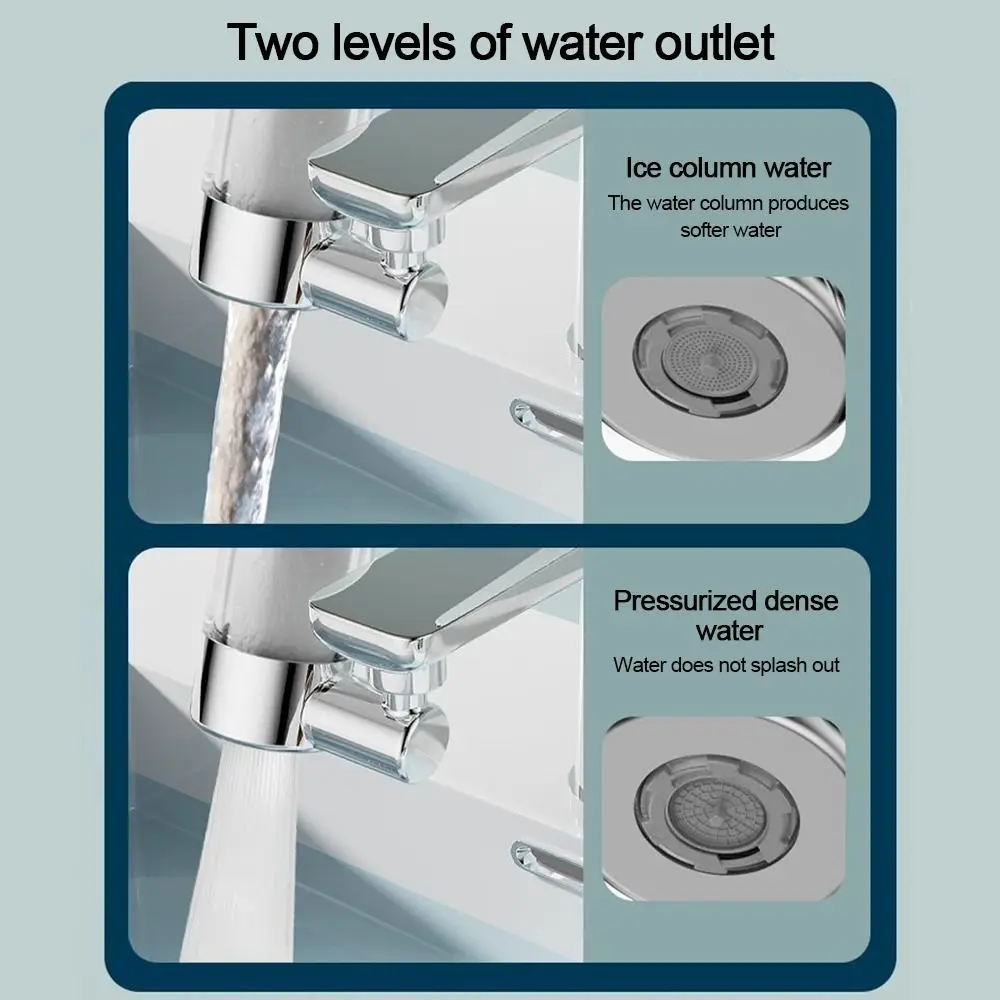 Two levels of water outlet

Ice column water

The water column produces softer water

Pressurized dense water

Water does not splash out