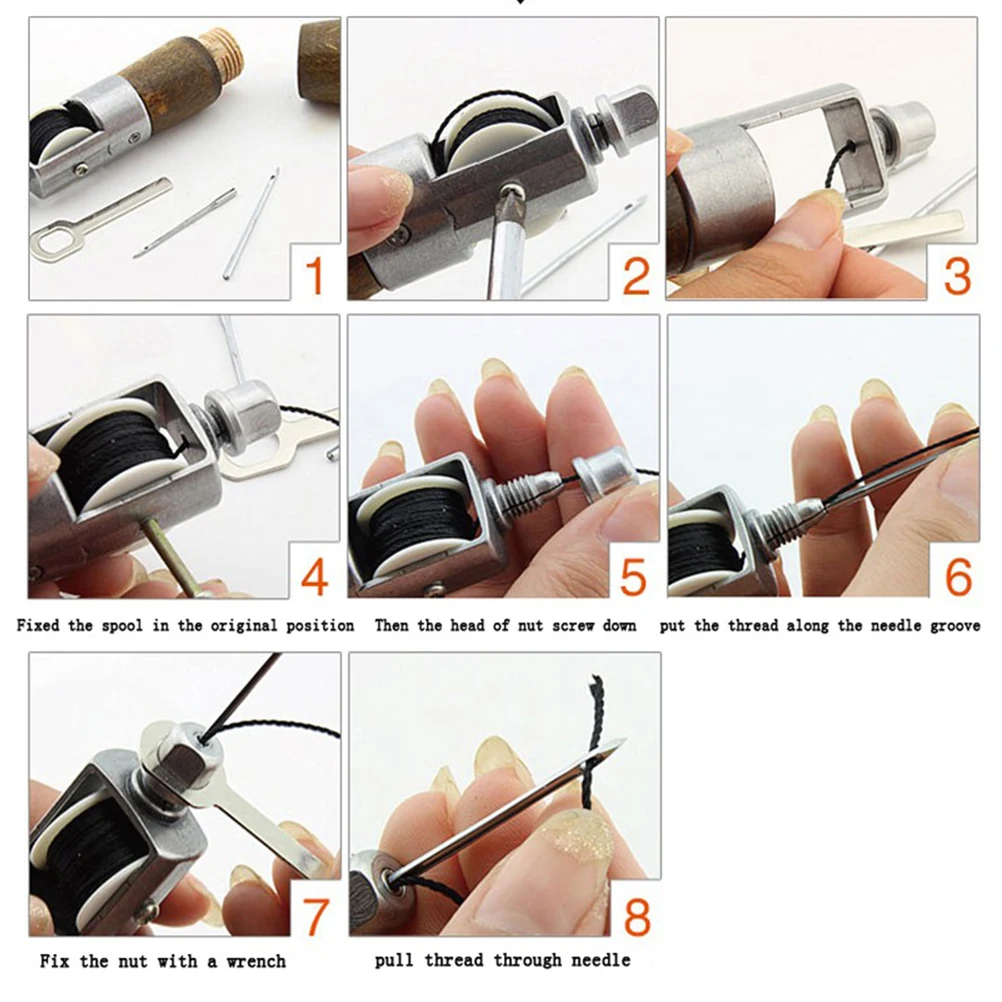 1

2

3

4

Fixed the spool in the original position

5

Then the head of nut screw down

6

put the thread along the needle groove

7

Fix the nut with a wrench

8

pull thread through needle