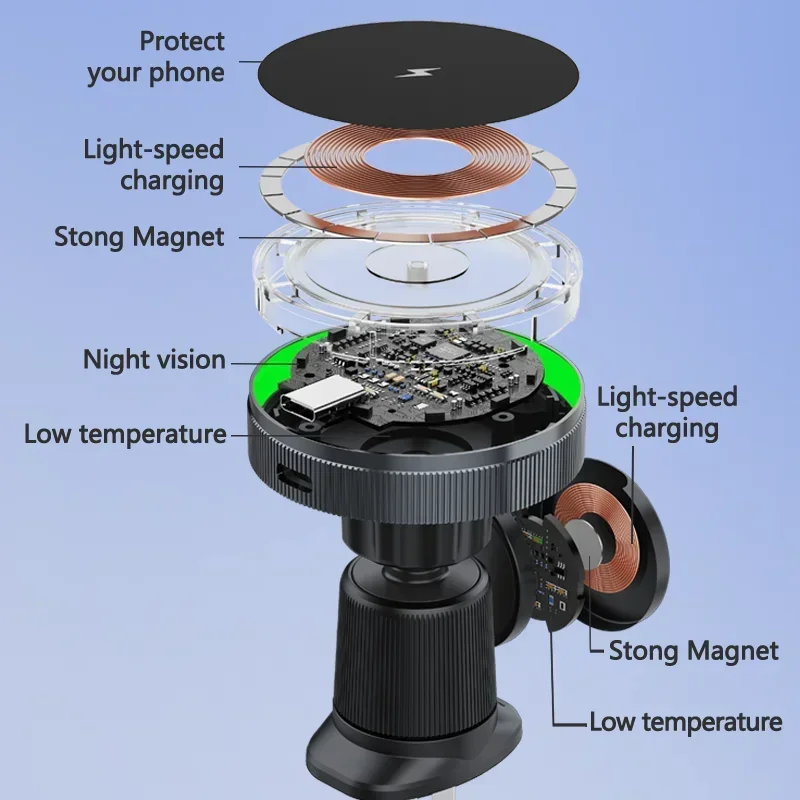 Protect your phone

Light-speed charging

Stong Magnet

Night vision

Low temperature

Light-speed charging

Stong Magnet

Low temperature