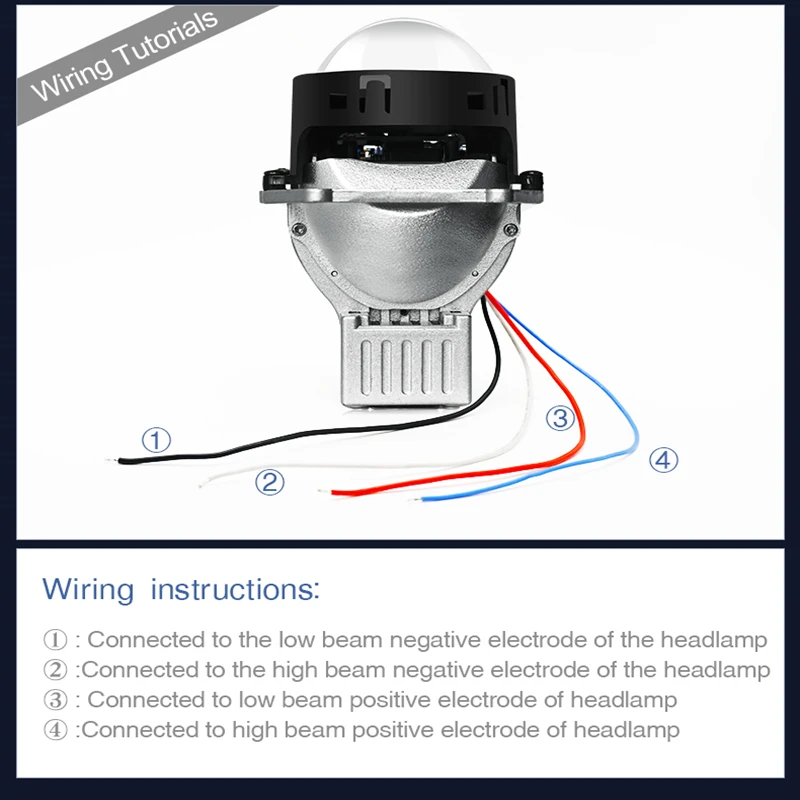 Wiring Tutorials

①

②

③

④

Wiring instructions:

① : Connected to the low beam negative electrode of the headlamp
② :Connected to the high beam negative electrode of the headlamp
③ : Connected to low beam positive electrode of headlamp
④ :Connected to high beam positive electrode of headlamp