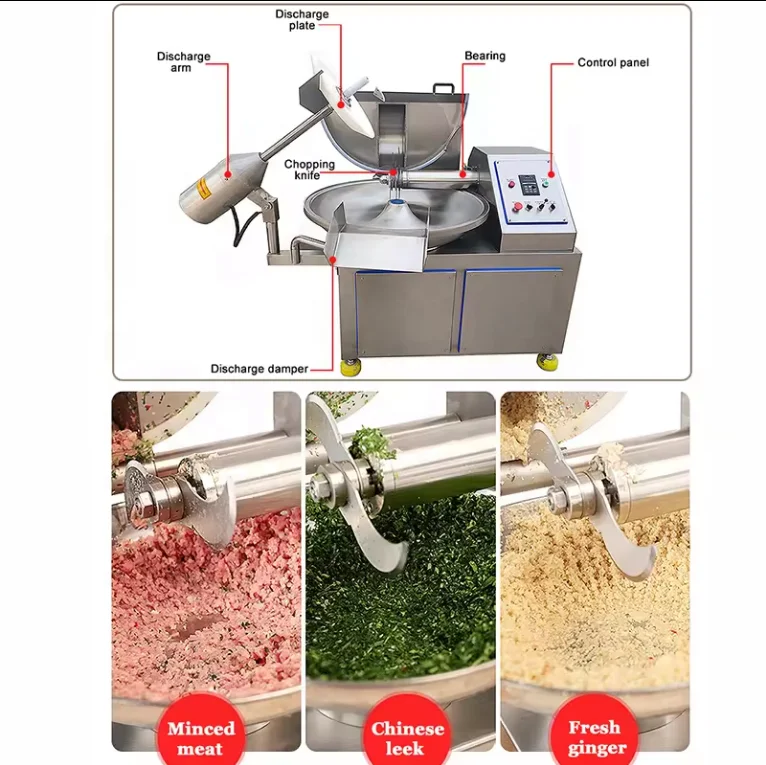 Discharge plate

Discharge arm

Bearing

Control panel

Chopping knife

Discharge damper

Minced meat

Chinese leek

Fresh ginger