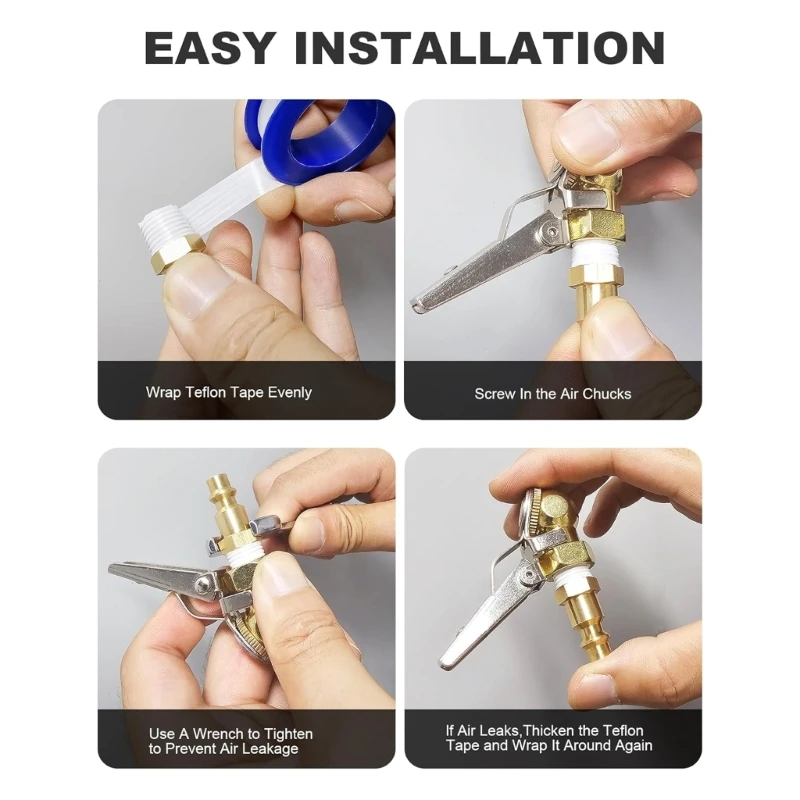 EASY INSTALLATION

Wrap Teflon Tape Evenly

Screw In the Air Chucks

Use A Wrench to Tighten to Prevent Air Leakage

If Air Leaks,Thicken the Teflon Tape and Wrap It Around Again