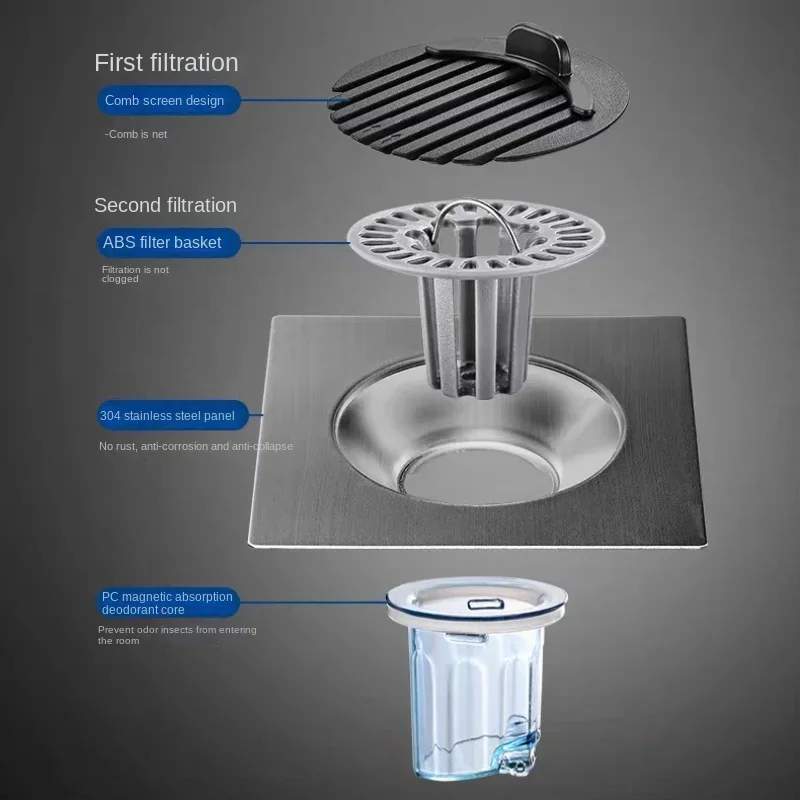 First filtration

Comb screen design

-Comb is net

Second filtration

ABS filter basket

Filtration is not clogged

304 stainless steel panel

No rust, anti-corrosion and anti-collapse

PC magnetic absorption deodorant core

Prevent odor insects from entering the room