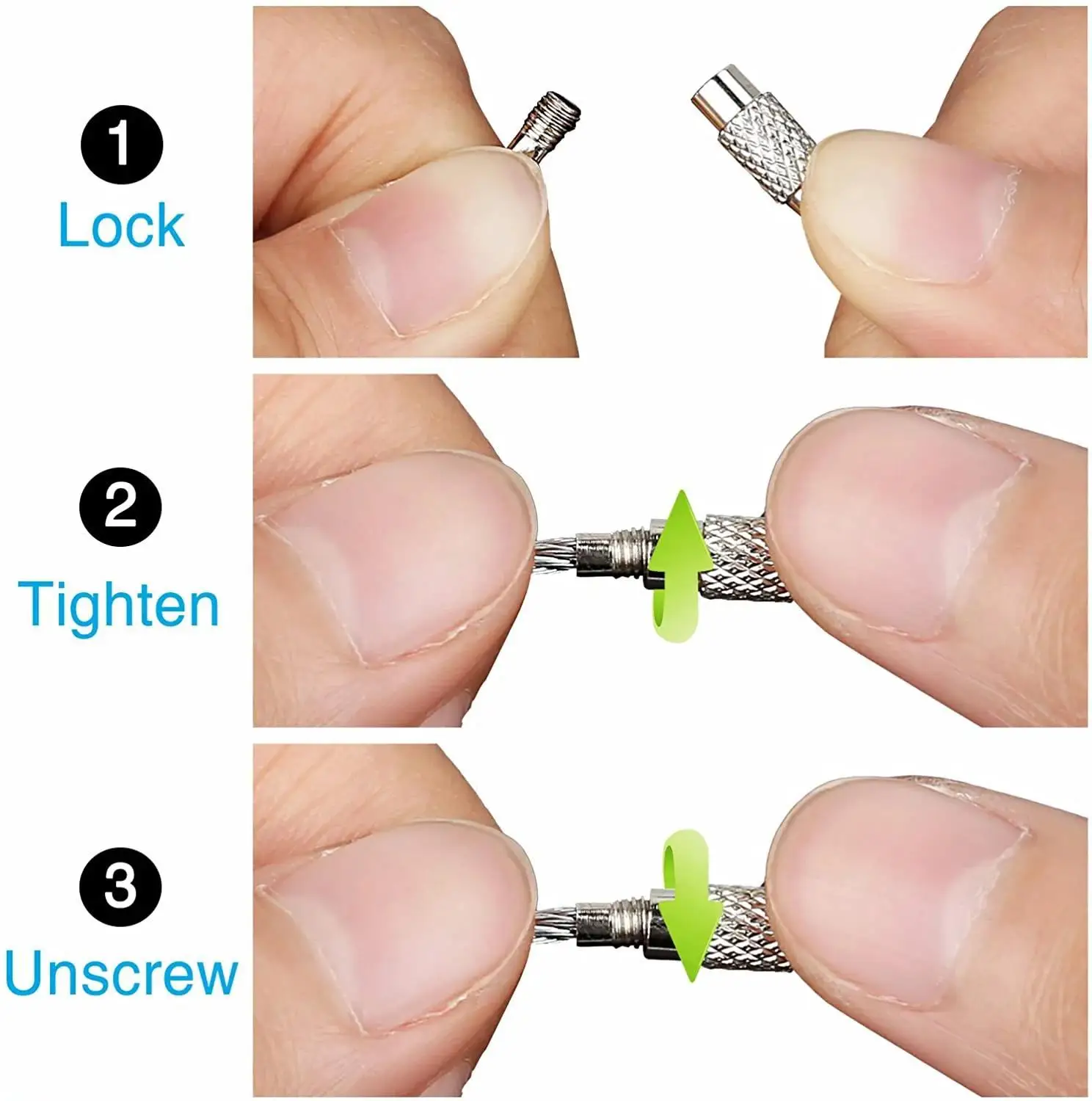 1
Lock

2
Tighten

3
Unscrew