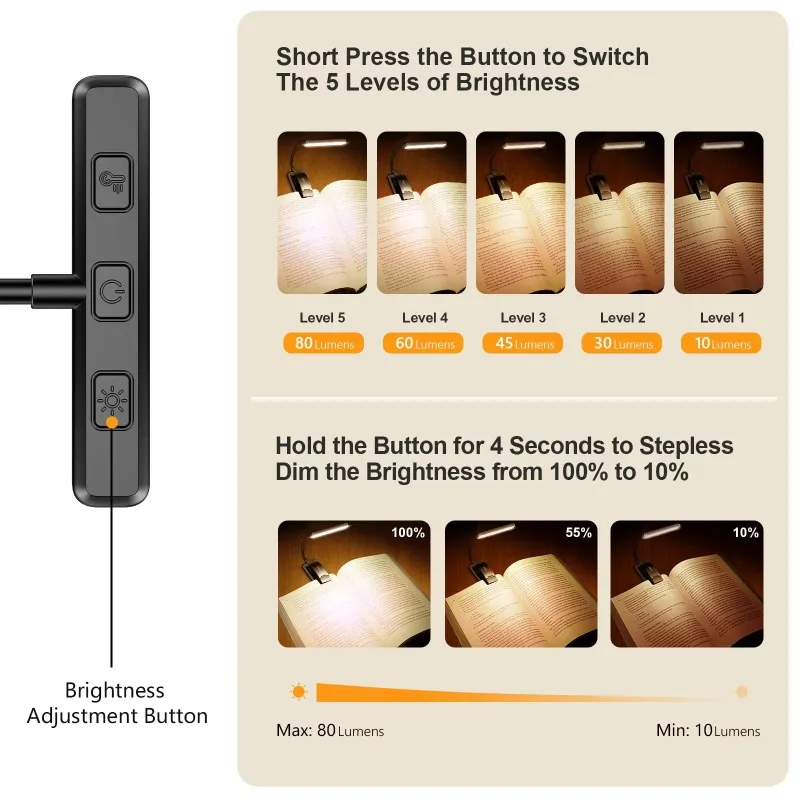 Short Press the Button to Switch The 5 Levels of Brightness

Level 5
80 Lumens

Level 4
60 Lumens

Level 3
45 Lumens

Level 2
30 Lumens

Level 1
10 Lumens

Hold the Button for 4 Seconds to Stepless Dim the Brightness from 100% to 10%

100%

55%

10%

Max: 80 Lumens

Min: 10 Lumens

Brightness Adjustment Button